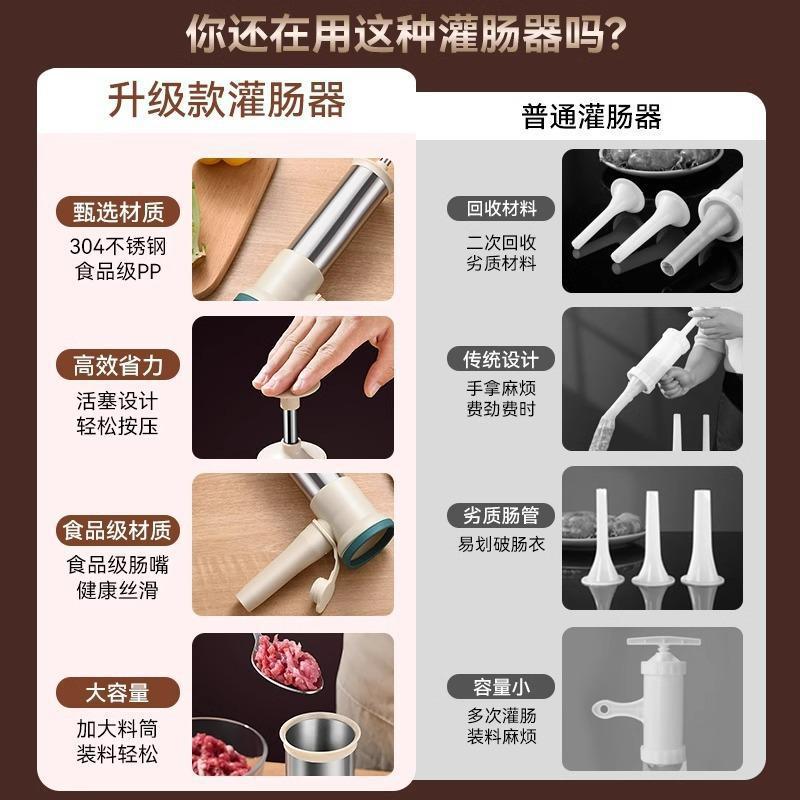 你还在用这种灌肠器吗?

升级款灌肠器

甄选材质
304不锈钢
食品级PP

高效省力
活塞设计
轻松按压

食品级材质
食品级肠嘴
健康丝滑

大容量
加大料筒
装料轻松

普通灌肠器

回收材料
二次回收
劣质材料

传统设计
手拿麻烦
费劲费时

劣质肠管
易划破肠衣

容量小
多次灌肠
装料麻烦