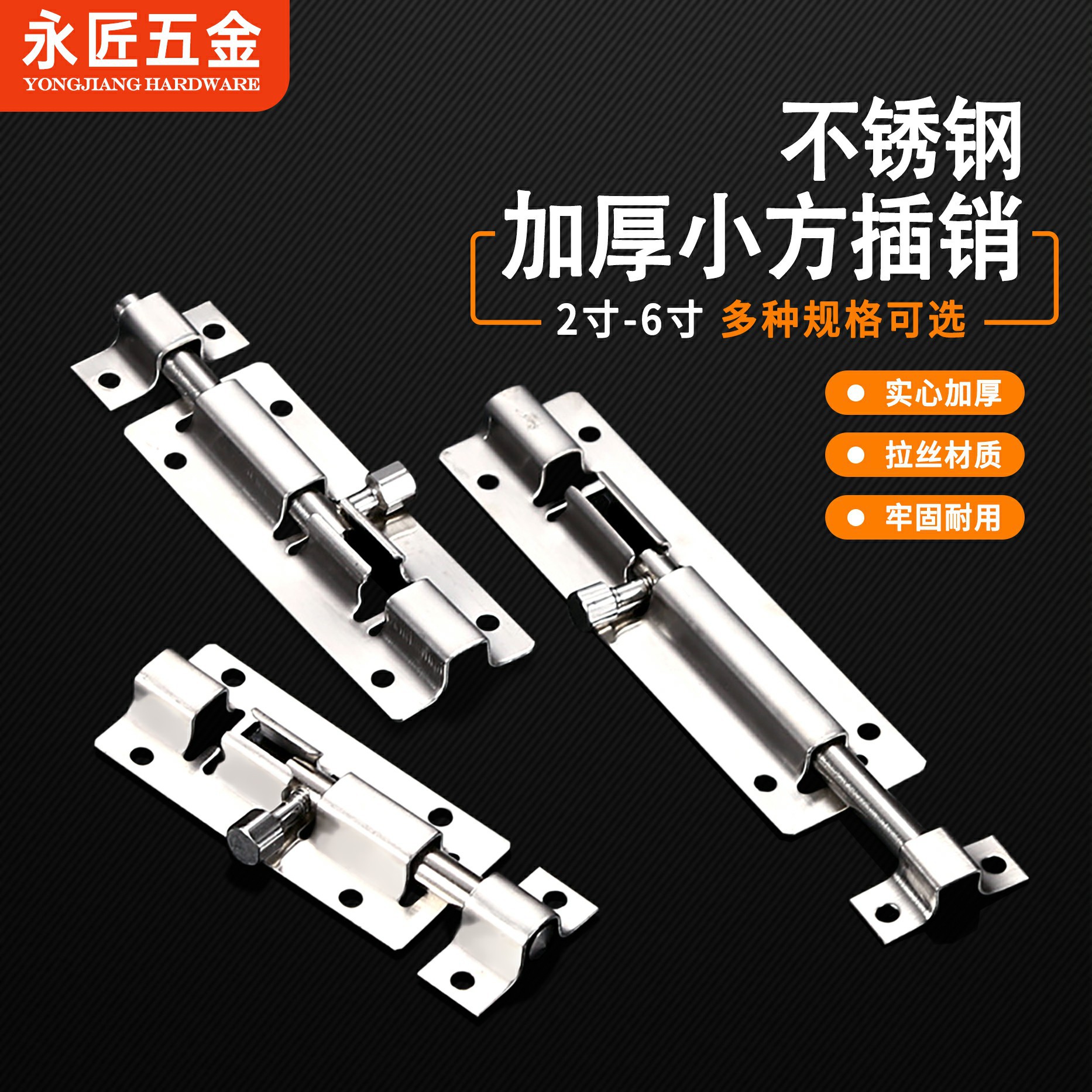 永匠五金
YONGJIANG HARDWARE

不锈钢
加厚小方插销
2寸-6寸 多种规格可选

实心加厚
拉丝材质
牢固耐用