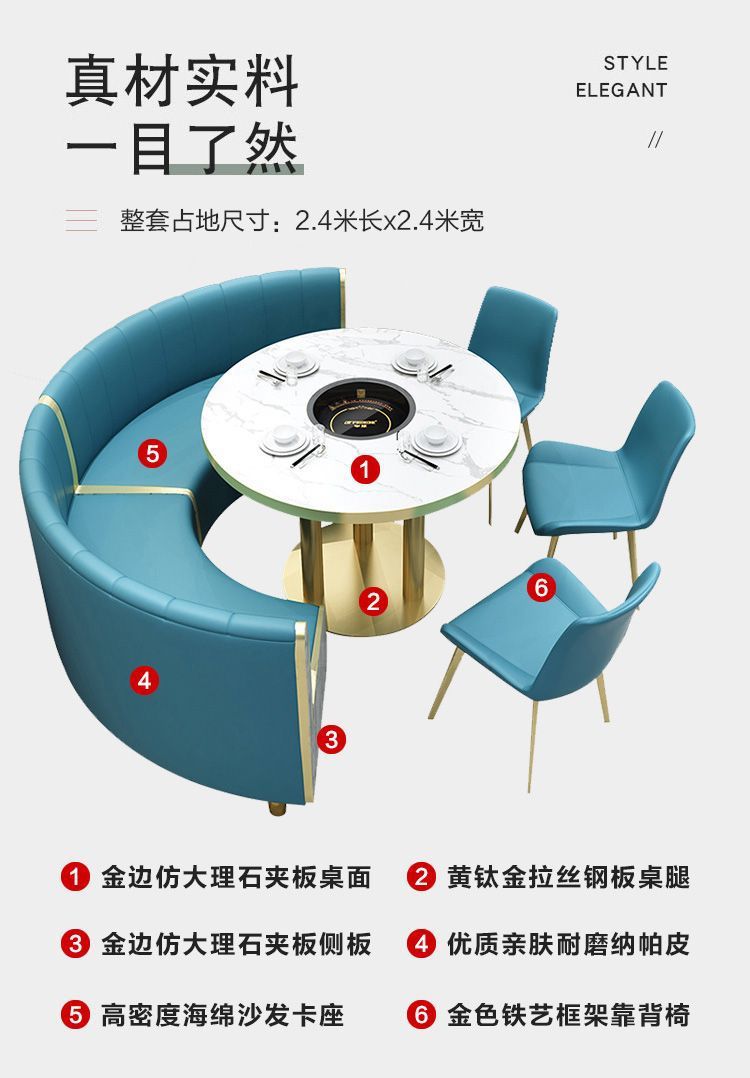 真材实料
一目了然

STYLE
ELEGANT
//

整套占地尺寸：2.4米长x2.4米宽

5
1
2
6
4
3

1 金边仿大理石夹板桌面
2 黄钛金拉丝钢板桌腿
3 金边仿大理石夹板侧板
4 优质亲肤耐磨纳帕皮
5 高密度海绵沙发卡座
6 金色铁艺框架靠背椅