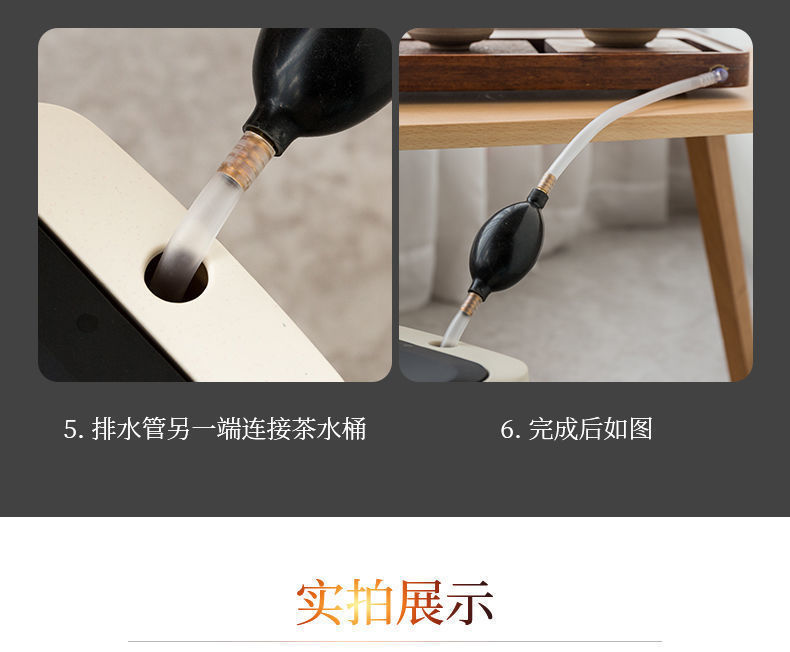 5. 排水管另一端连接茶水桶

6. 完成后如图

实拍展示