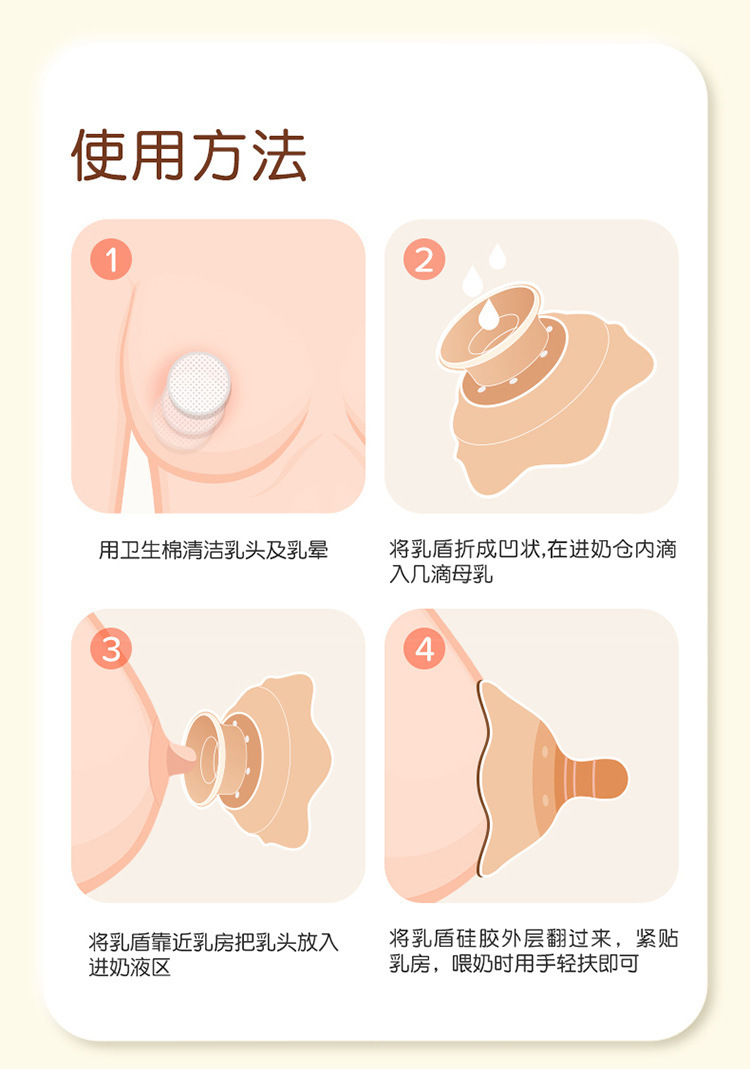 使用方法

1

用卫生棉清洁乳头及乳晕

2

将乳盾折成凹状,在进奶仓内滴入几滴母乳

3

将乳盾靠近乳房把乳头放入进奶液区

4

将乳盾硅胶外层翻过来，紧贴乳房，喂奶时用手轻扶即可