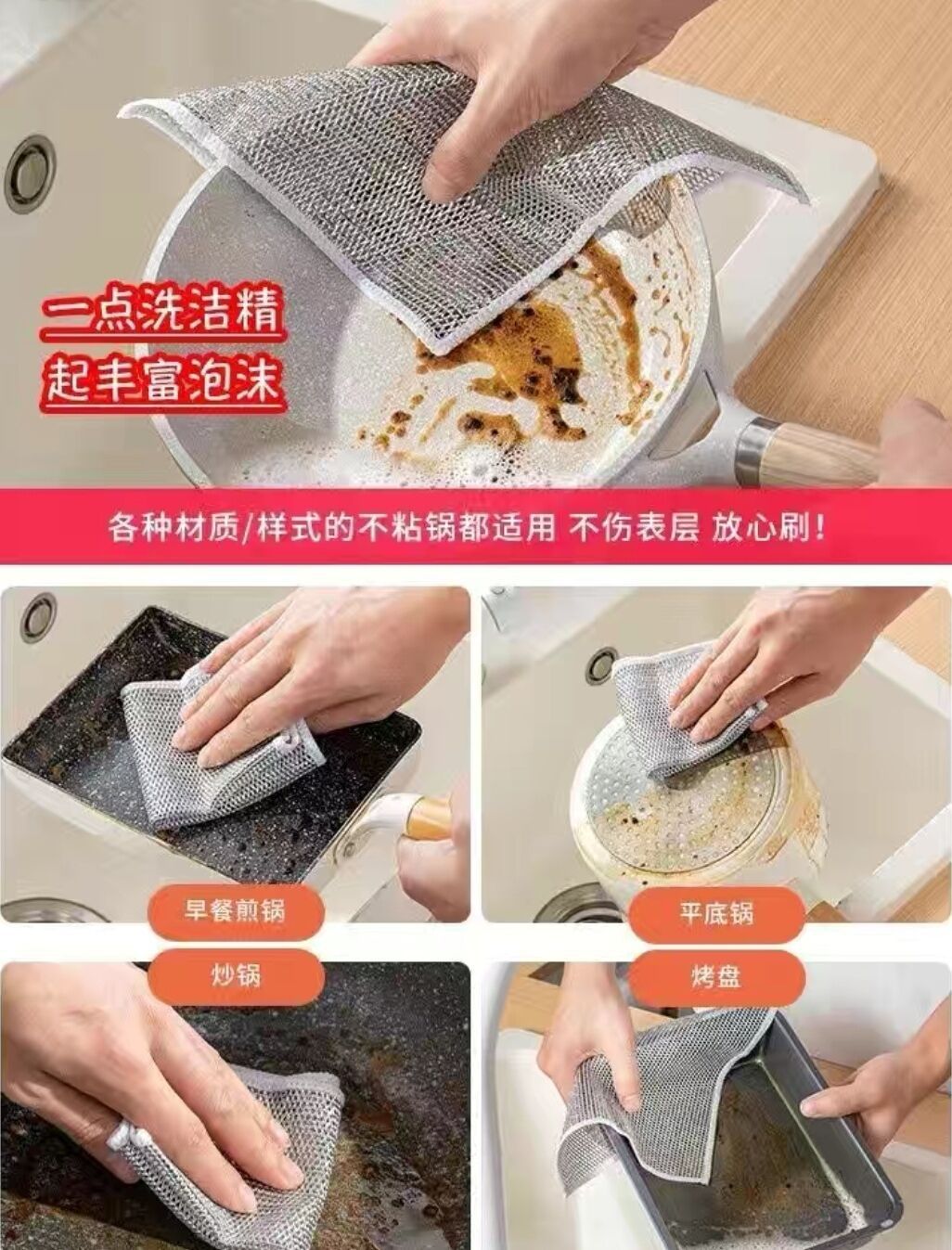 一点洗洁精
起丰富泡沫

各种材质/样式的不粘锅都适用 不伤表层 放心刷！

早餐煎锅

平底锅

炒锅

烤盘