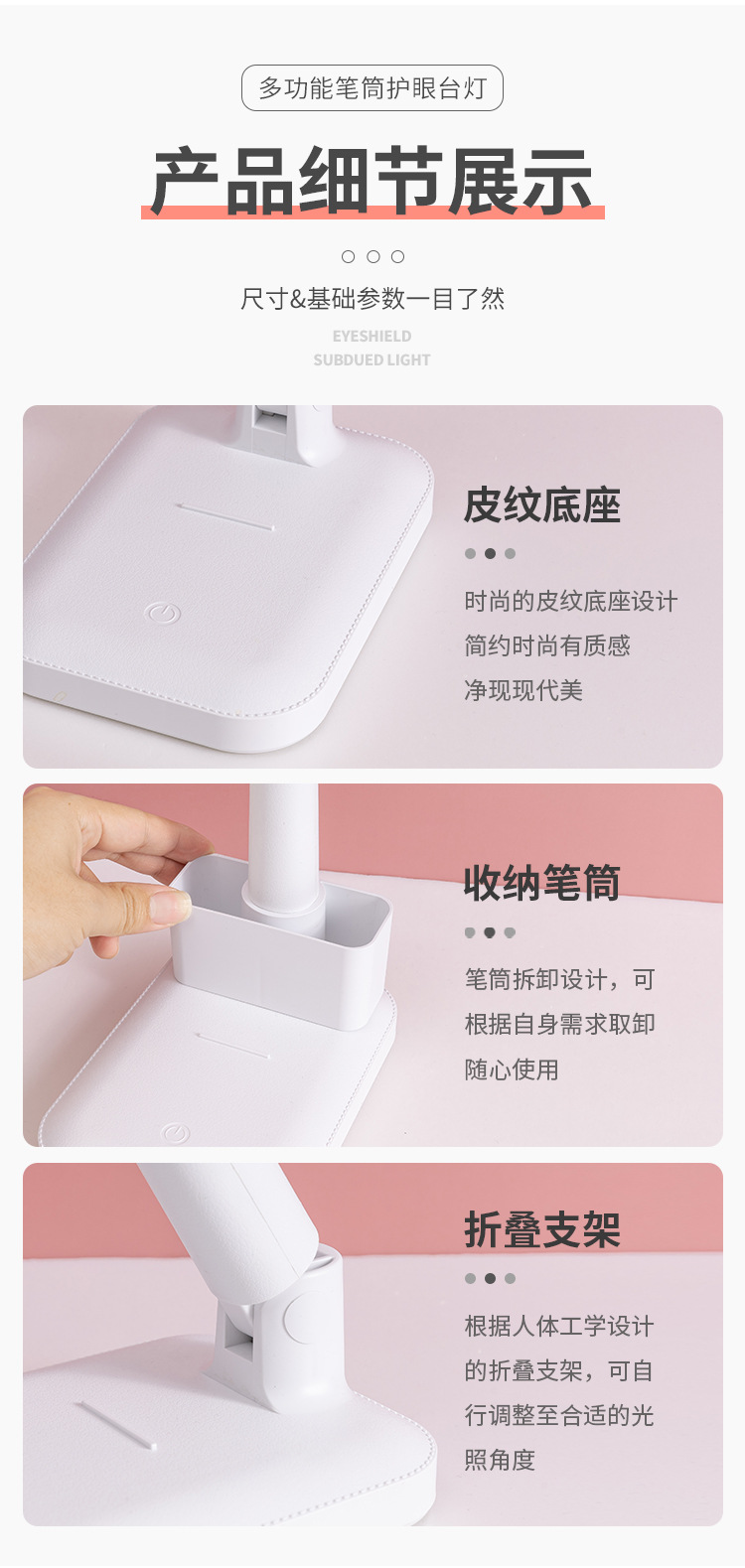 多功能笔筒护眼台灯

产品细节展示

尺寸&基础参数一目了然

EYESHIELD
SUBDUED LIGHT

皮纹底座

时尚的皮纹底座设计
简约时尚有质感
净现现代美

收纳笔筒

笔筒拆卸设计，可
根据自身需求取卸
随心使用

折叠支架

根据人体工学设计
的折叠支架，可自
行调整至合适的光
照角度