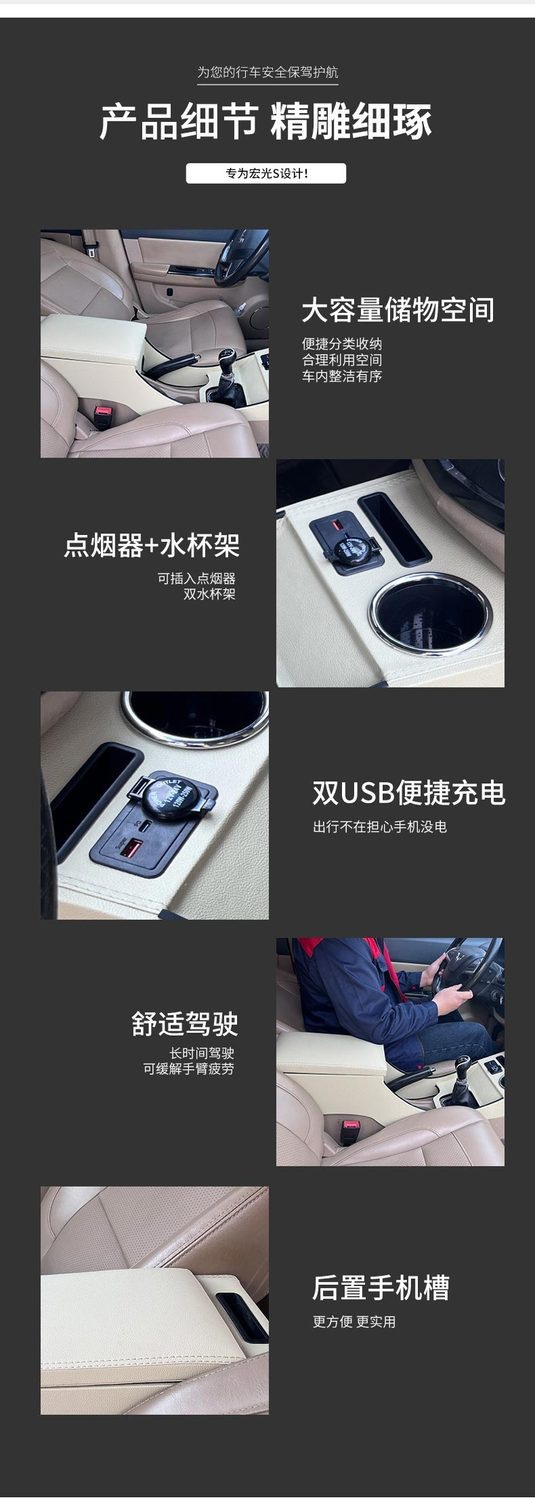 为您的行车安全保驾护航

产品细节 精雕细琢

专为宏光S设计！

大容量储物空间

便捷分类收纳
合理利用空间
车内整洁有序

点烟器+水杯架

可插入点烟器
双水杯架

双USB便捷充电

出行不在担心手机没电

舒适驾驶

长时间驾驶
可缓解手臂疲劳

后置手机槽

更方便 更实用