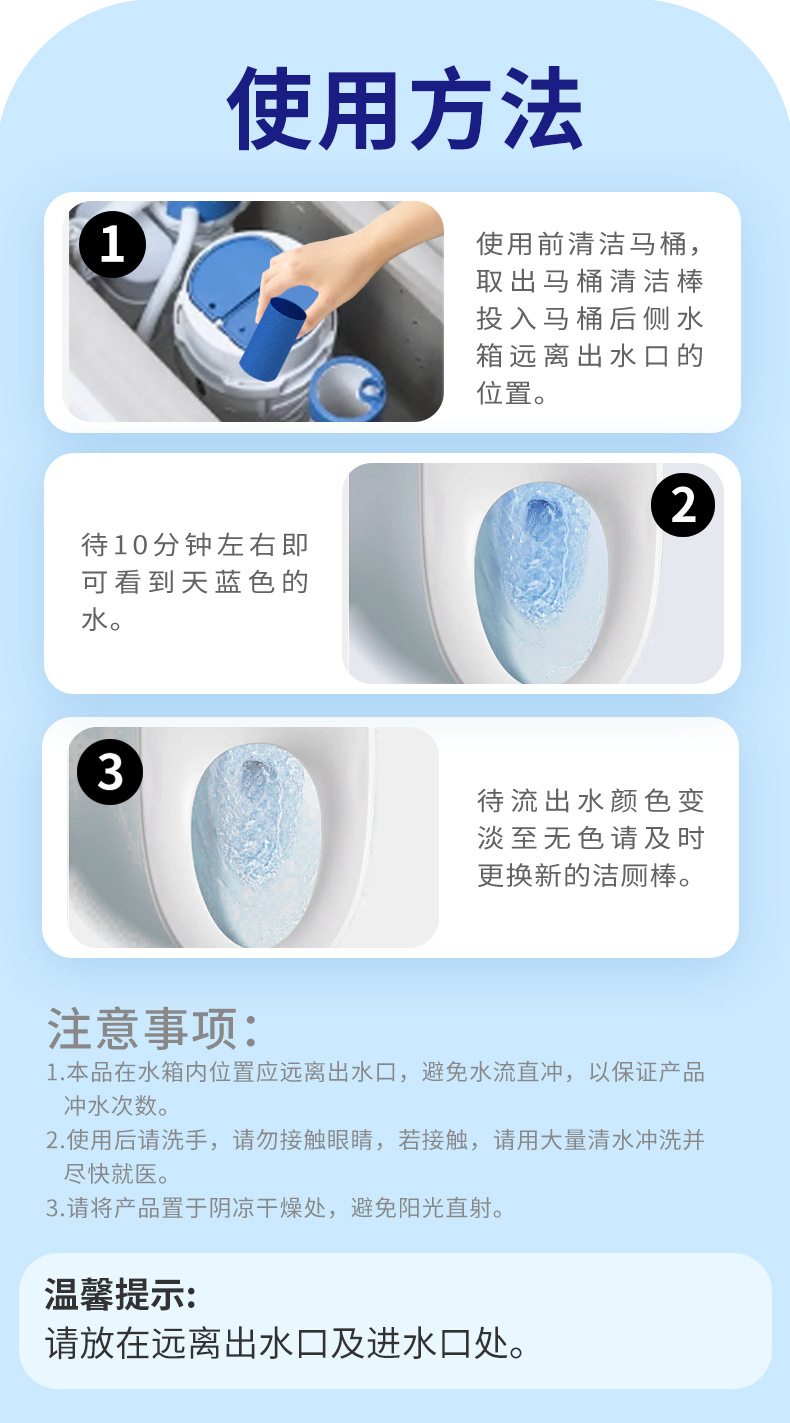 使用方法

1

使用前清洁马桶，取出马桶清洁棒投入马桶后侧水箱远离出水口的位置。

待10分钟左右即可看到天蓝色的水。

2

3

待流出水颜色变淡至无色请及时更换新的洁厕棒。

注意事项:
1.本品在水箱内位置应远离出水口，避免水流直冲，以保证产品冲水次数。
2.使用后请洗手，请勿接触眼睛，若接触，请用大量清水冲洗并尽快就医。
3.请将产品置于阴凉干燥处，避免阳光直射。

温馨提示:
请放在远离出水口及进水口处。