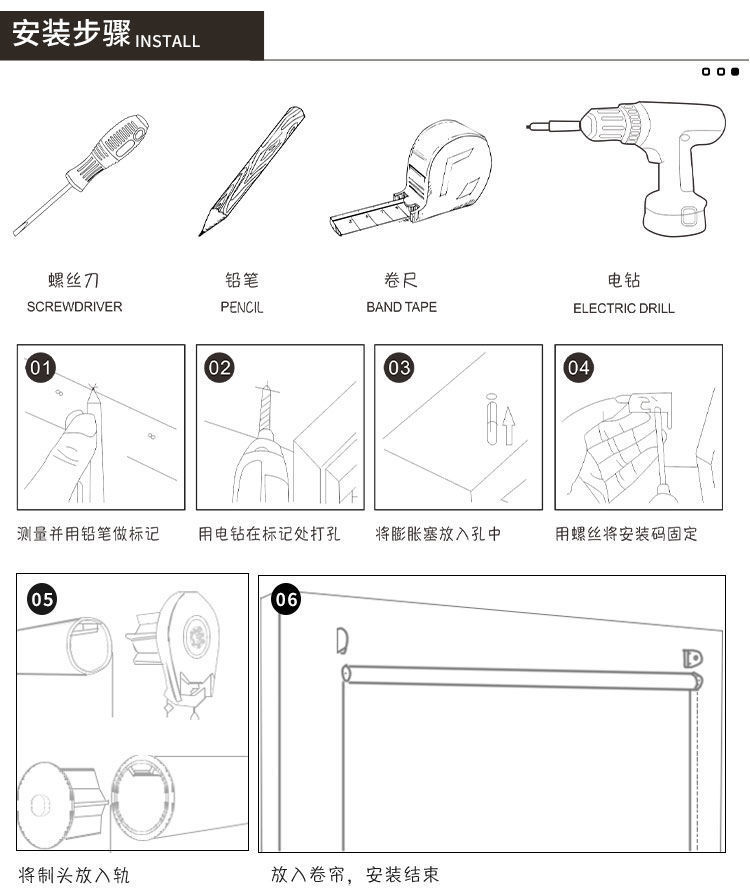 安装步骤 INSTALL

螺丝刀
SCREWDRIVER

铅笔
PENCIL

卷尺
BAND TAPE

电钻
ELECTRIC DRILL

01
测量并用铅笔做标记

02
用电钻在标记处打孔

03
将膨胀塞放入孔中

04
用螺丝将安装码固定

05
将制头放入轨

06
放入卷帘，安装结束