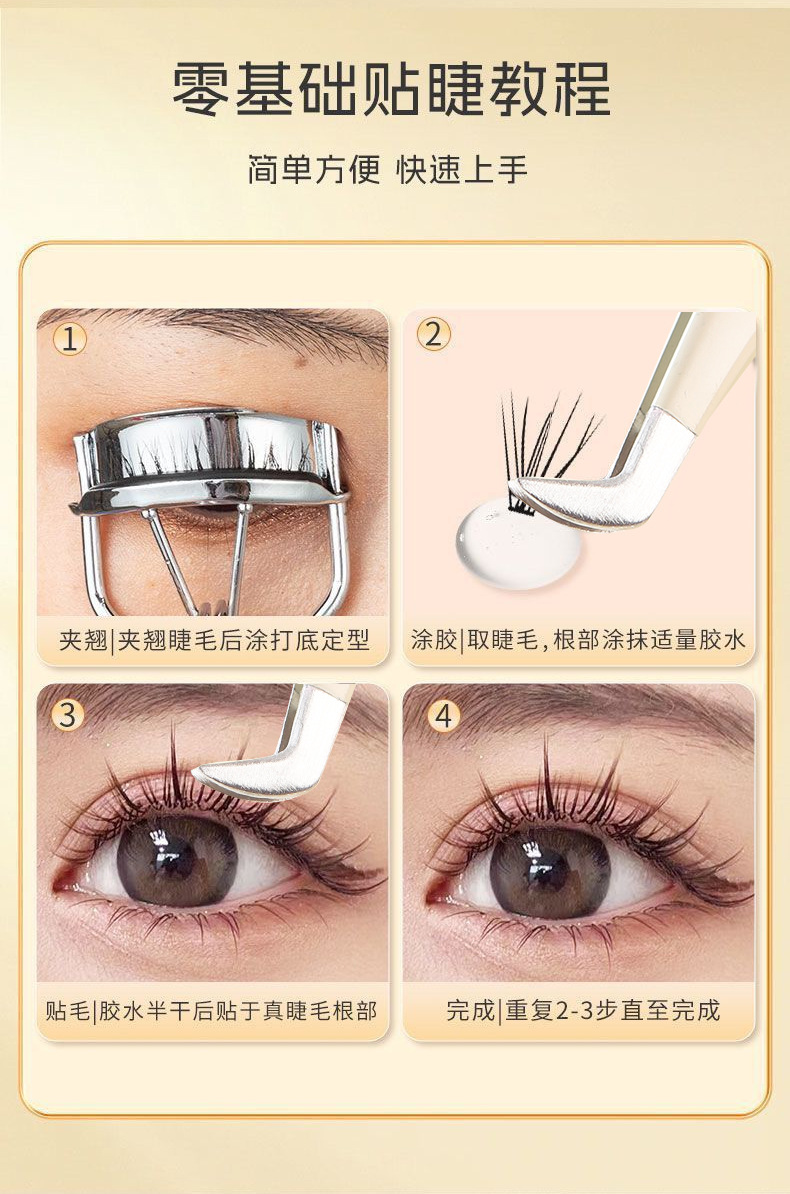 零基础贴睫教程

简单方便 快速上手

①

夹翘|夹翘睫毛后涂打底定型

②

涂胶|取睫毛，根部涂抹适量胶水

③

贴毛|胶水半干后贴于真睫毛根部

④

完成|重复2-3步直至完成