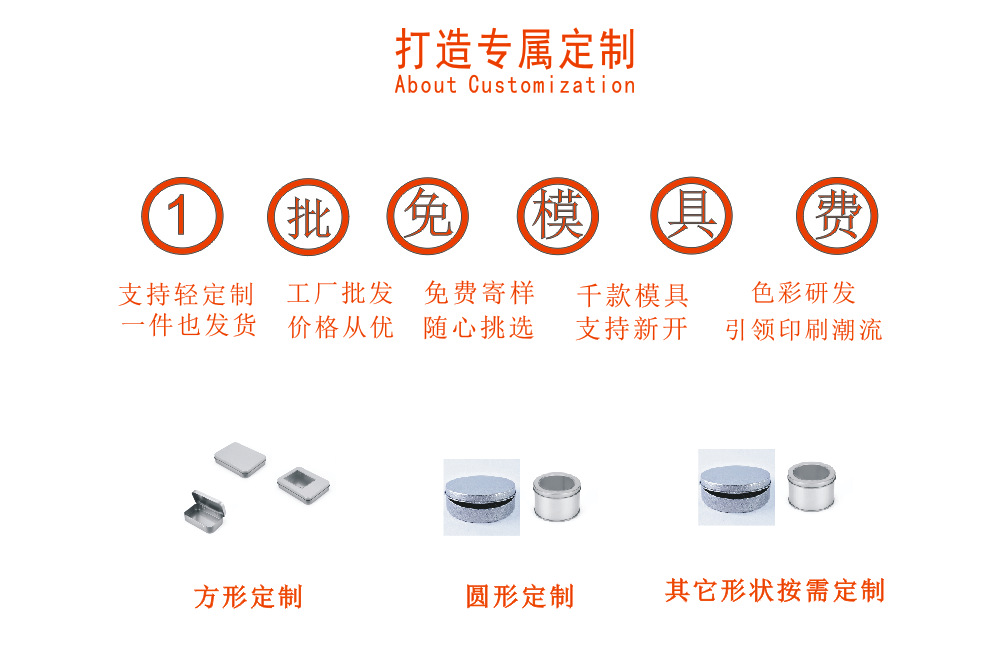 打造专属定制
About Customization

1 批 免 模 具 费

支持轻定制
一件也发货

工厂批发
价格从优

免费寄样
随心挑选

千款模具
支持新开

色彩研发
引领印刷潮流

方形定制

圆形定制

其它形状按需定制