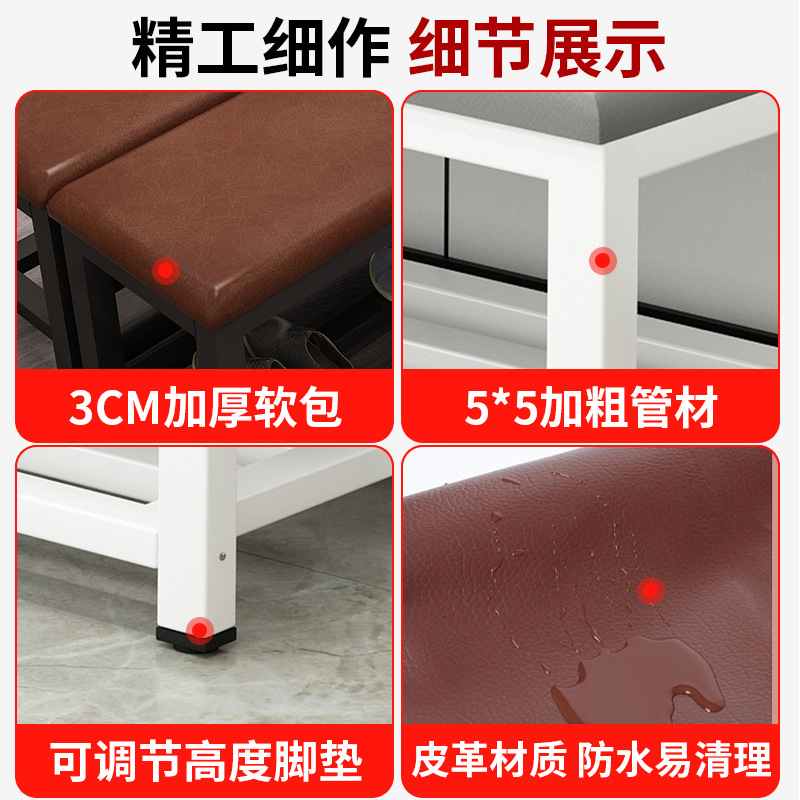 精工细作 细节展示

3CM加厚软包

5*5加粗管材

可调节高度脚垫

皮革材质 防水易清理