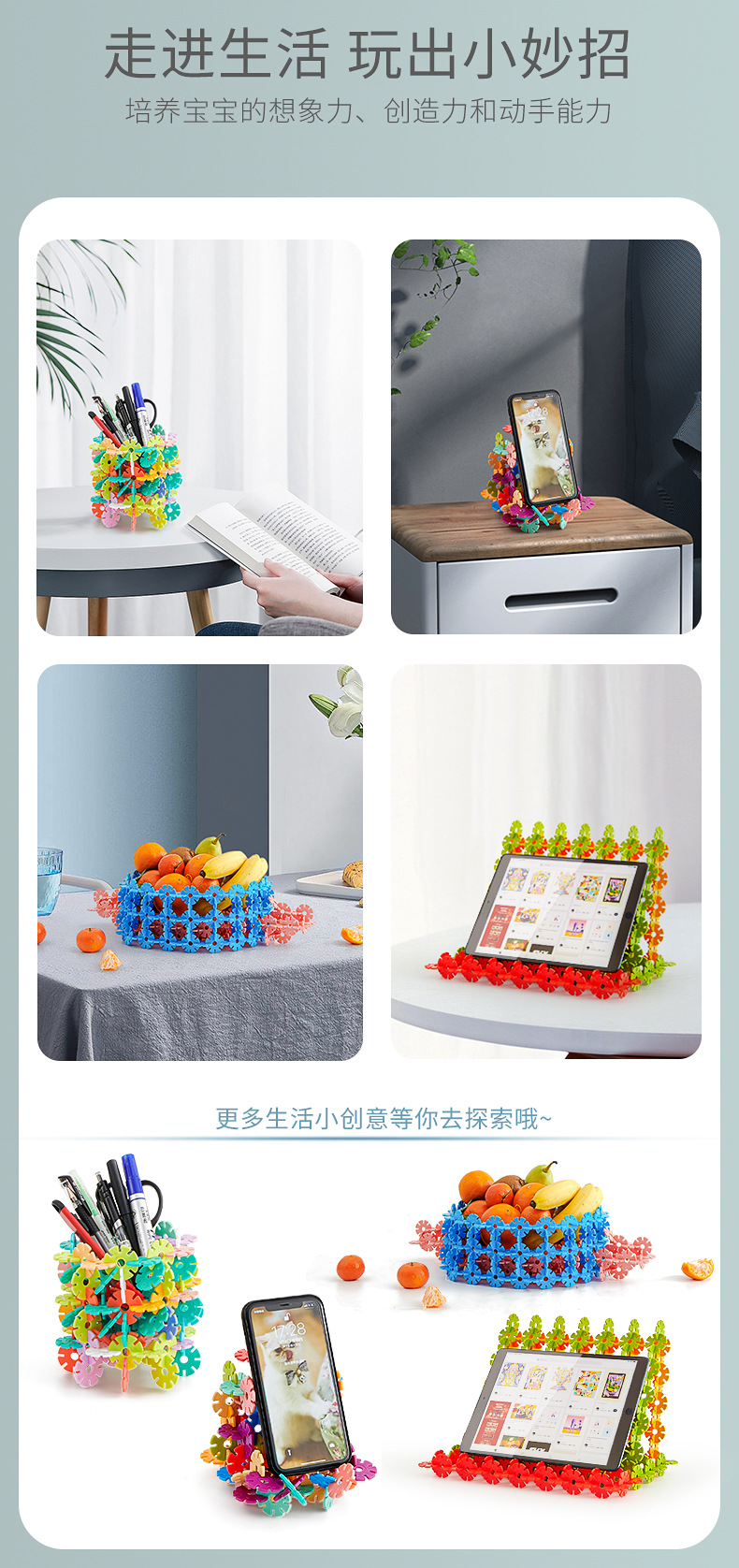 走进生活 玩出小妙招
培养宝宝的想象力、创造力和动手能力

更多生活小创意等你去探索哦~

17:28