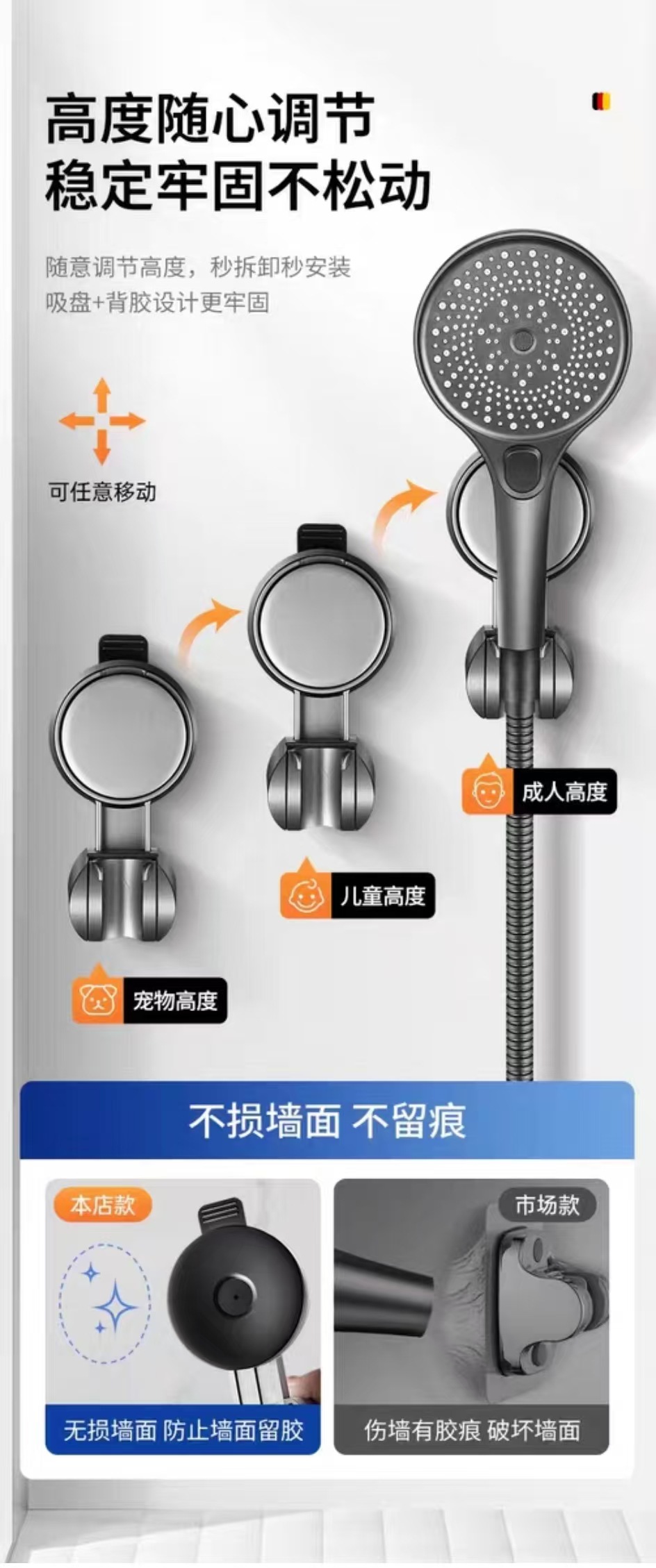 高度随心调节
稳定牢固不松动

随意调节高度，秒拆卸秒安装
吸盘+背胶设计更牢固

可任意移动

成人高度

儿童高度

宠物高度

不损墙面 不留痕

本店款

无损墙面 防止墙面留胶

市场款

伤墙有胶痕 破坏墙面