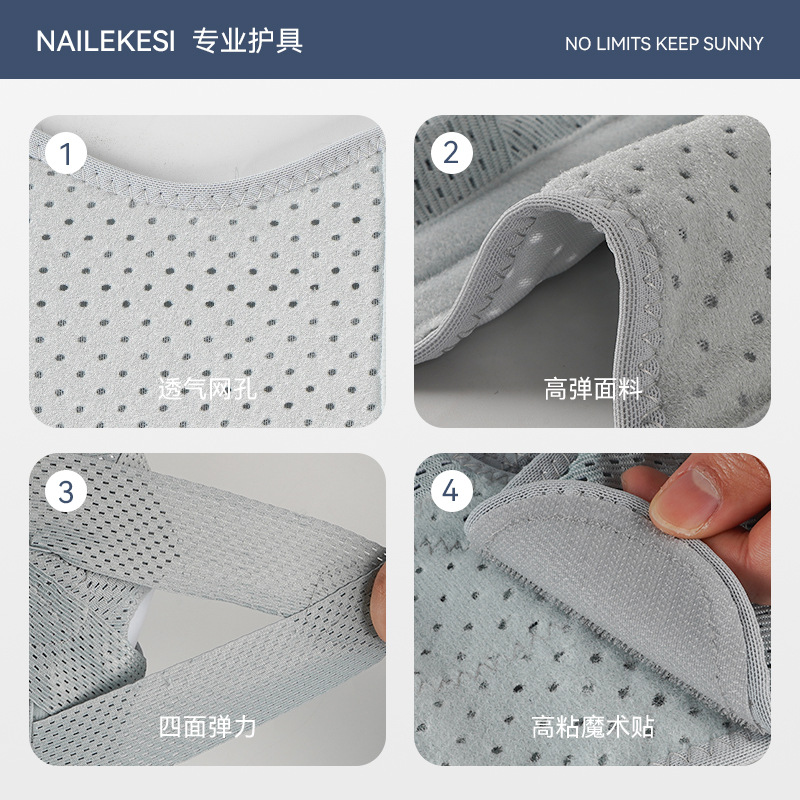 NAILEKESI 专业护具

NO LIMITS KEEP SUNNY

1

透气网孔

2

高弹面料

3

四面弹力

4

高粘魔术贴