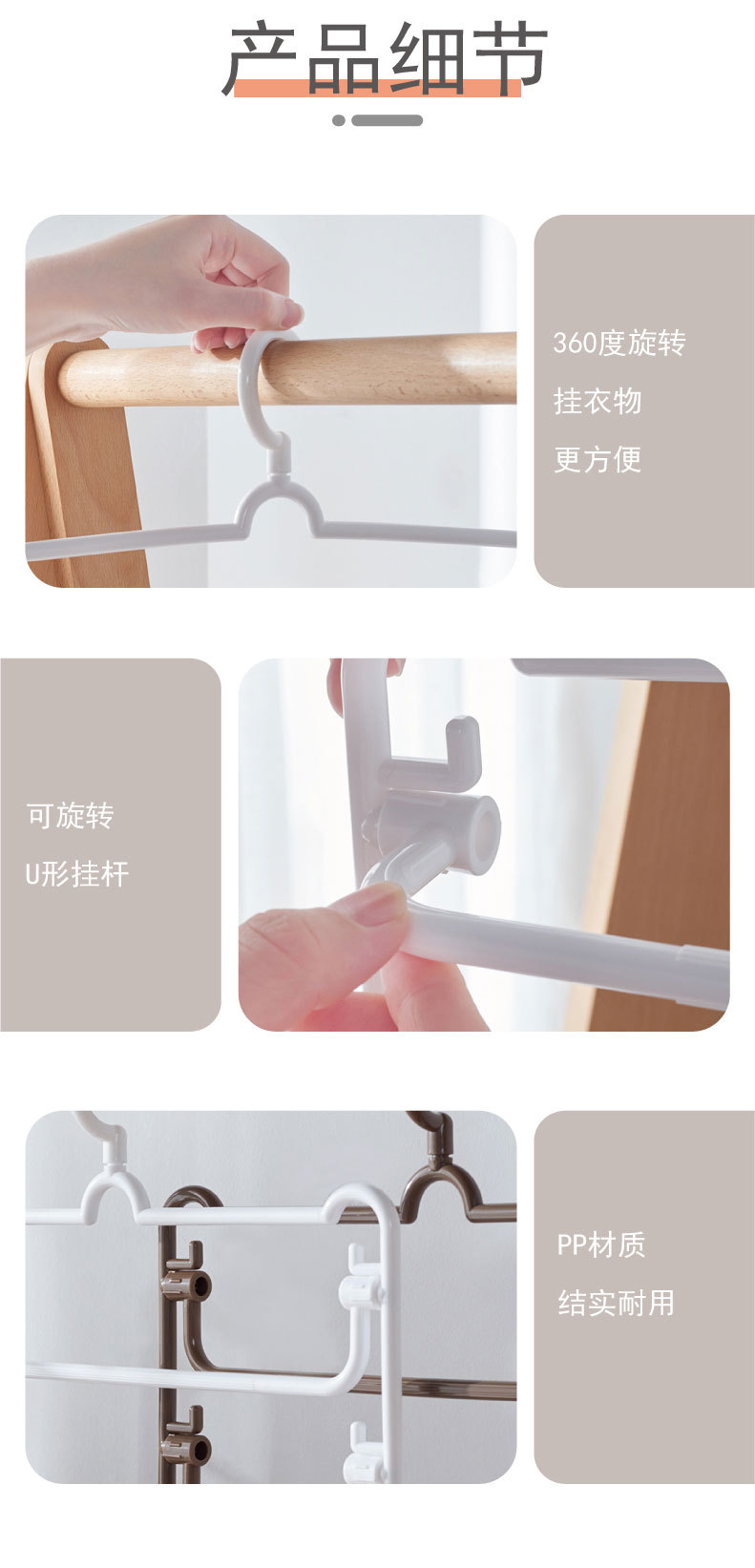 产品细节

360度旋转

挂衣物

更方便

可旋转

U形挂杆

PP材质

结实耐用