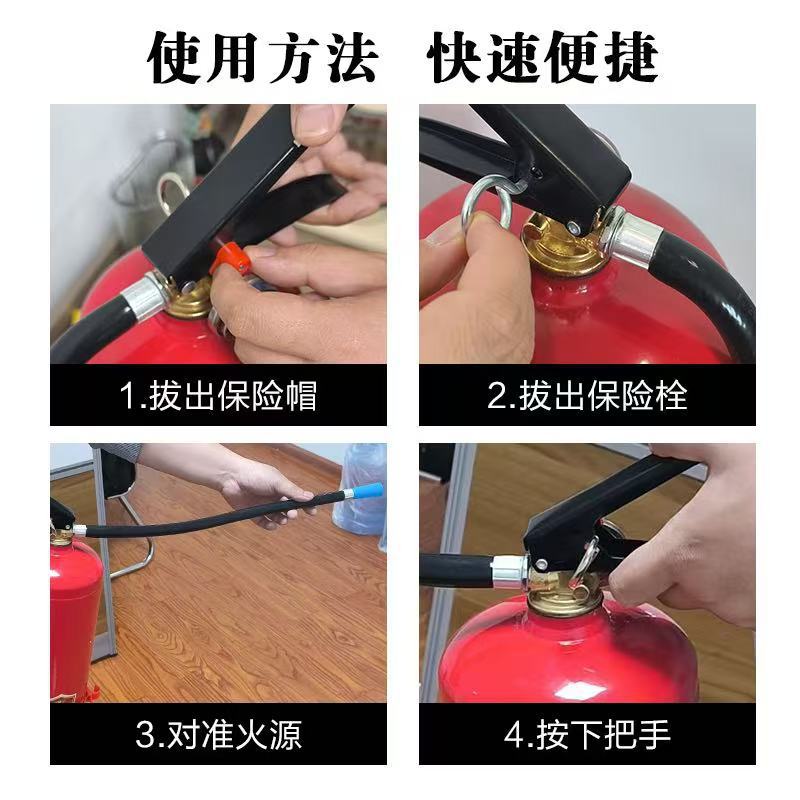 使用方法 快速便捷

1.拔出保险帽

2.拔出保险栓

3.对准火源

4.按下把手