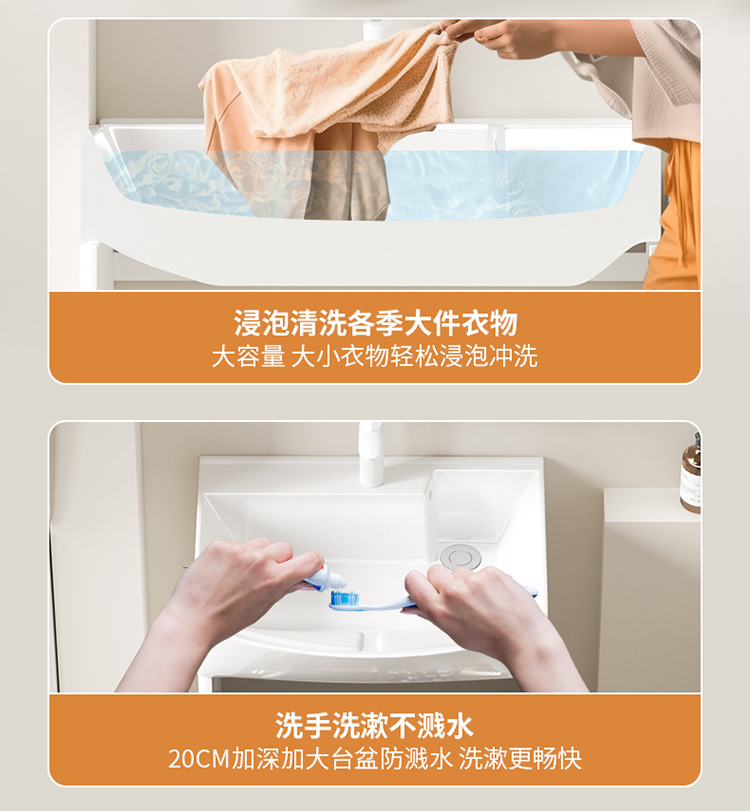 浸泡清洗各季大件衣物
大容量 大小衣物轻松浸泡冲洗

洗手洗漱不溅水
20CM加深加大台盆防溅水 洗漱更畅快