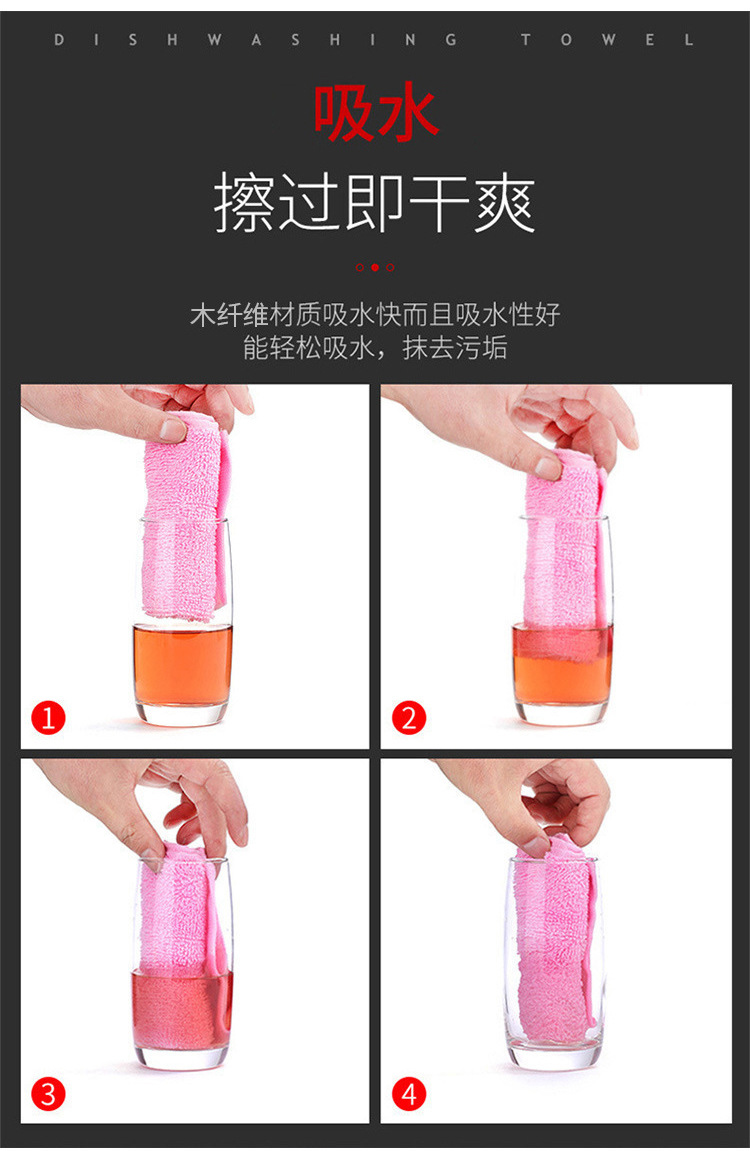 DISHWASHING TOWEL

吸水
擦过即干爽

木纤维材质吸水快而且吸水性好
能轻松吸水，抹去污垢

1

2

3

4