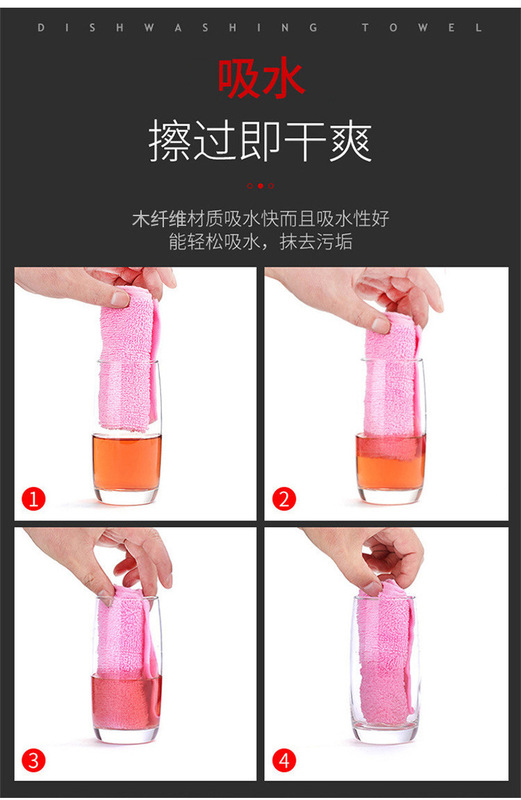 DISHWASHING TOWEL

吸水

擦过即干爽

木纤维材质吸水快而且吸水性好
能轻松吸水，抹去污垢

1

2

3

4