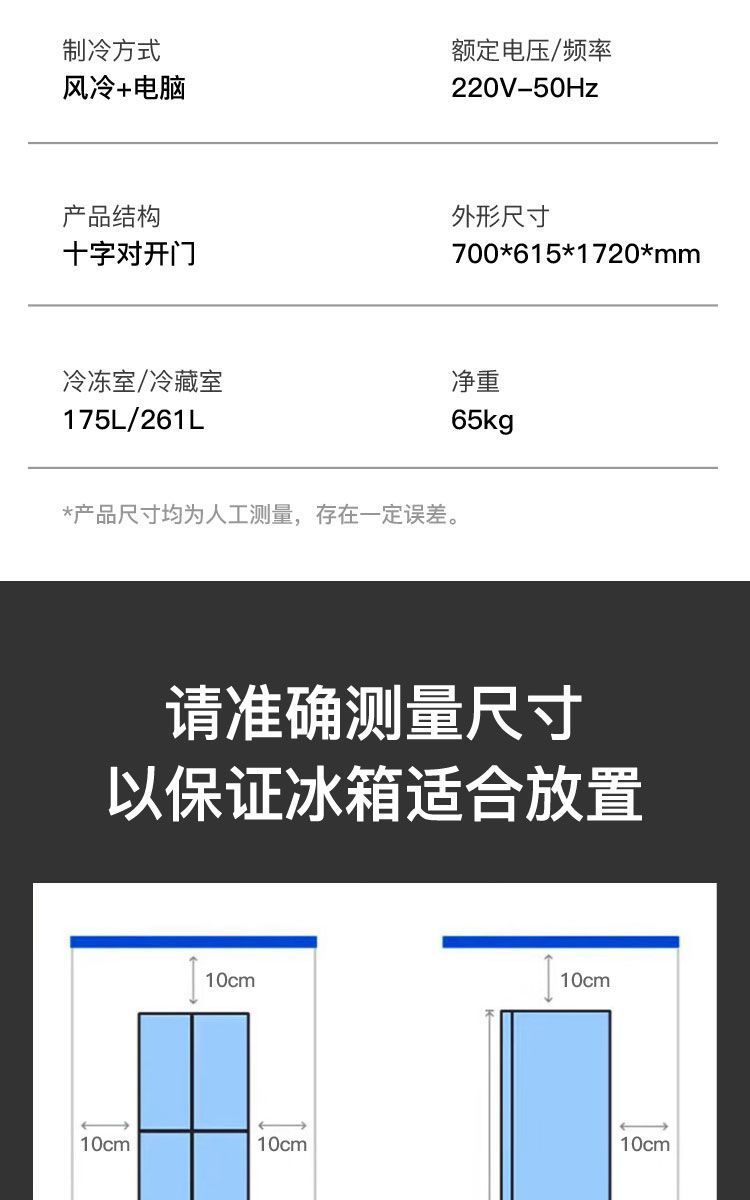 制冷方式
风冷+电脑

额定电压/频率
220V-50Hz

产品结构
十字对开门

外形尺寸
700*615*1720*mm

冷冻室/冷藏室
175L/261L

净重
65kg

*产品尺寸均为人工测量，存在一定误差。

请准确测量尺寸
以保证冰箱适合放置

10cm

10cm

10cm

10cm

10cm