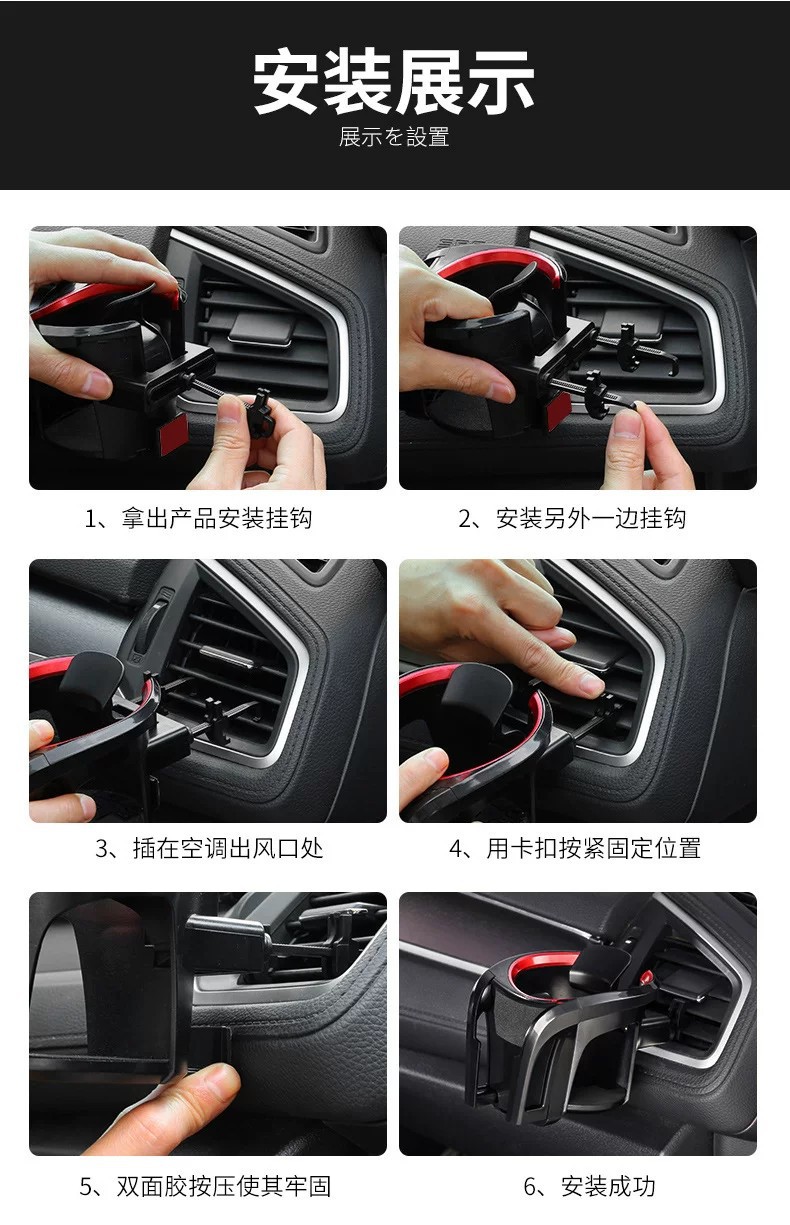 安装展示

展示を設置

1、拿出产品安装挂钩

2、安装另外一边挂钩

3、插在空调出风口处

4、用卡扣按紧固定位置

5、双面胶按压使其牢固

6、安装成功