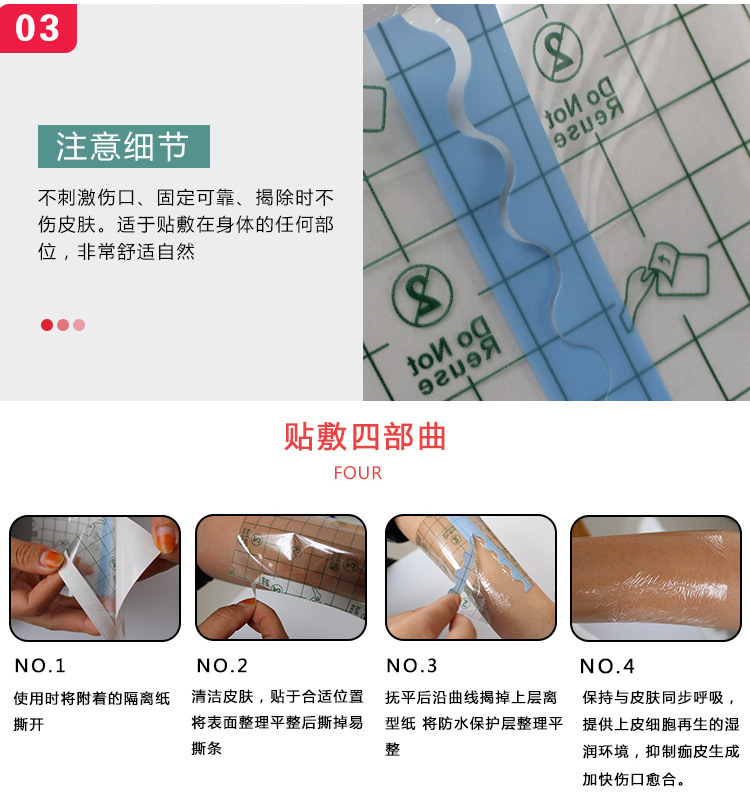 03

注意细节

不刺激伤口、固定可靠、揭除时不伤皮肤。适于贴敷在身体的任何部位，非常舒适自然

Do Not Reuse

Do Not Reuse

贴敷四部曲

FOUR

NO.1

使用时将附着的隔离纸撕开

NO.2

清洁皮肤，贴于合适位置将表面整理平整后撕掉易撕条

NO.3

抚平后沿曲线揭掉上层离型纸 将防水保护层整理平整

NO.4

保持与皮肤同步呼吸，提供上皮细胞再生的湿润环境，抑制痂皮生成加快伤口愈合。