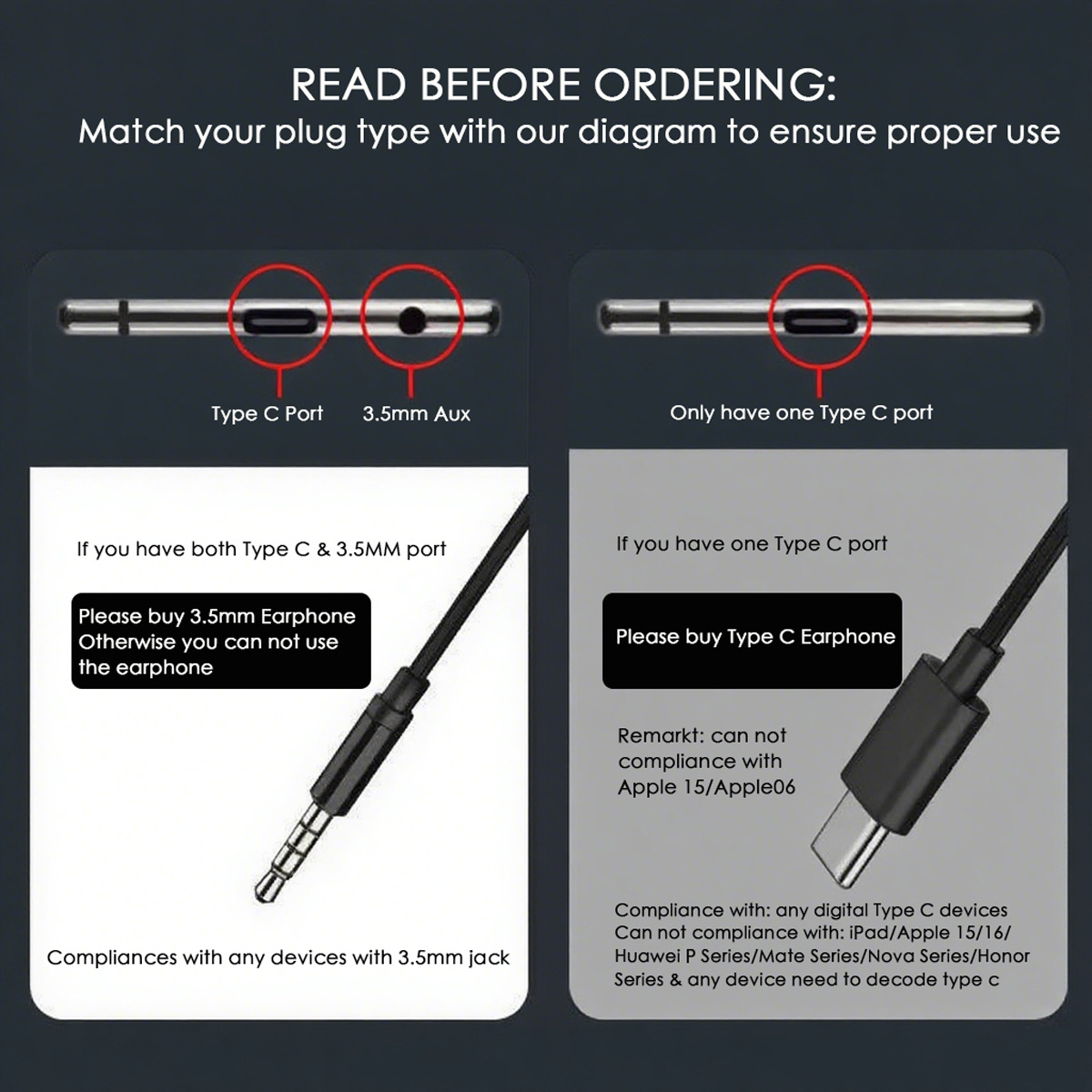 READ BEFORE ORDERING:
Match your plug type with our diagram to ensure proper use

Type C Port

3.5mm Aux

If you have both Type C & 3.5MM port

Please buy 3.5mm Earphone Otherwise you can not use the earphone

Compliances with any devices with 3.5mm jack

Only have one Type C port

If you have one Type C port

Please buy Type C Earphone

Remarkt: can not compliance with Apple 15/Apple06

Compliance with: any digital Type C devices
Can not compliance with: iPad/Apple 15/16/ Huawei P Series/Mate Series/Nova Series/Honor Series & any device need to decode type c