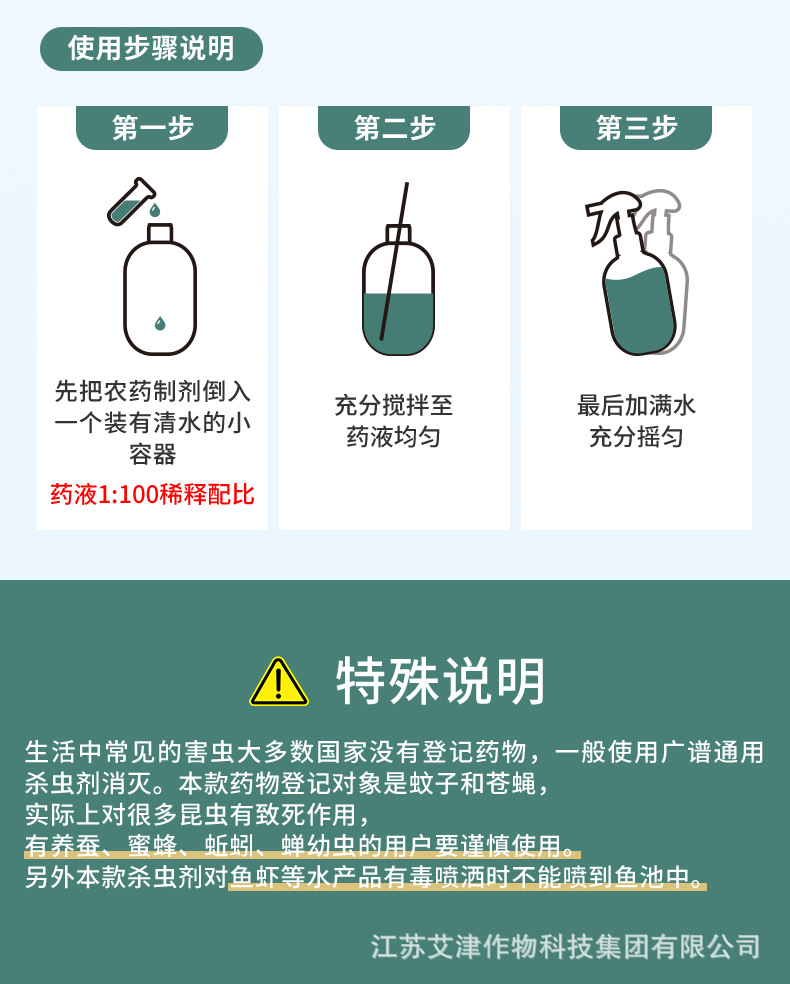 使用步骤说明

第一步

先把农药制剂倒入一个装有清水的小容器

药液1:100稀释配比

第二步

充分搅拌至药液均匀

第三步

最后加满水充分摇匀

特殊说明

生活中常见的害虫大多数国家没有登记药物，一般使用广谱通用杀虫剂消灭。本款药物登记对象是蚊子和苍蝇，
实际上对很多昆虫有致死作用，
有养蚕、蜜蜂、蚯蚓、蝉幼虫的用户要谨慎使用。
另外本款杀虫剂对鱼虾等水产品有毒喷洒时不能喷到鱼池中。

江苏艾津作物科技集团有限公司