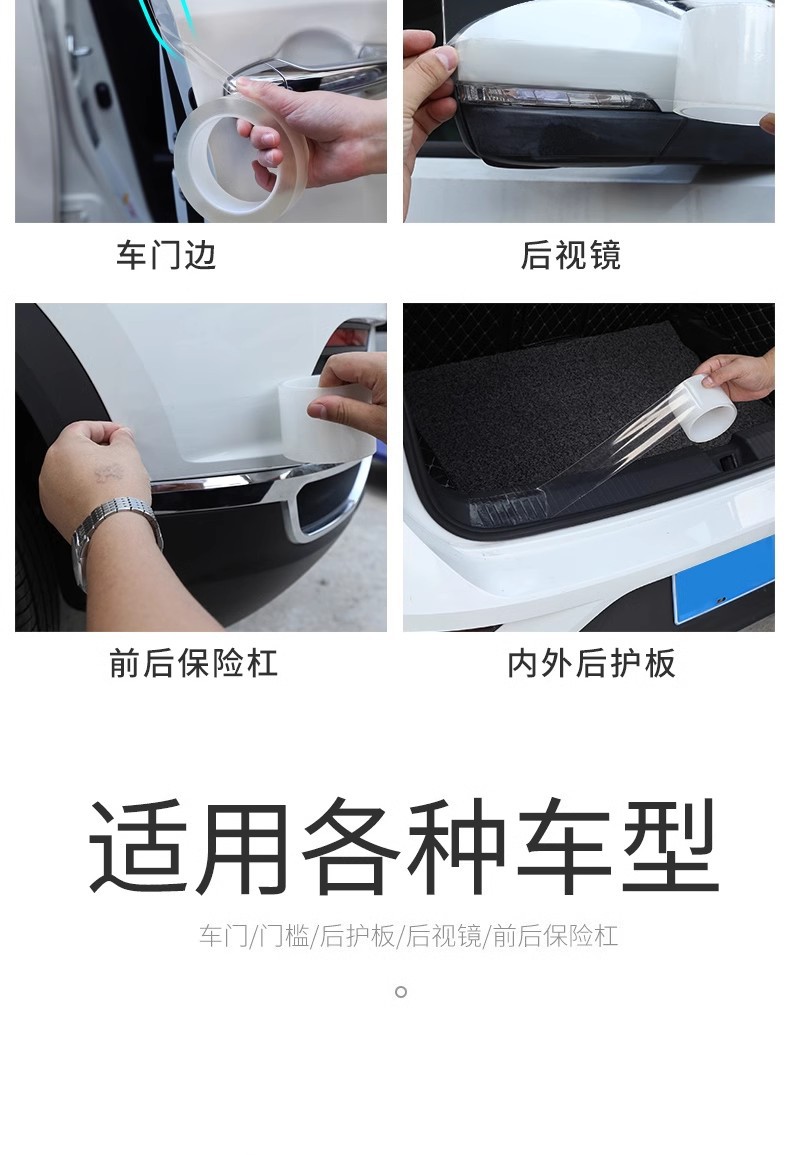 车门边

后视镜

前后保险杠

内外后护板

适用各种车型

车门/门槛/后护板/后视镜/前后保险杠