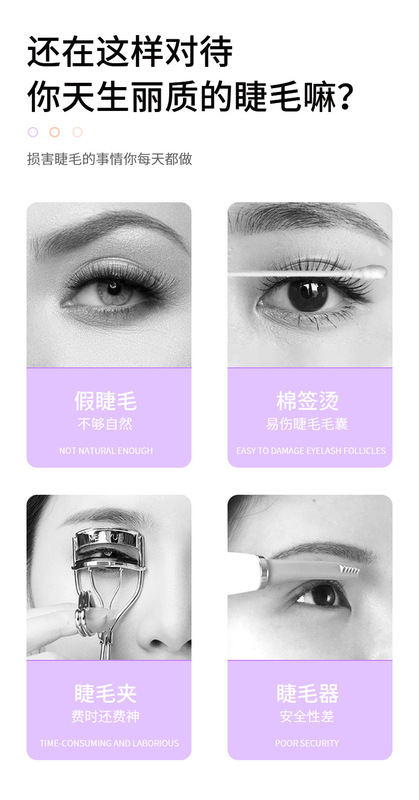 还在这样对待
你天生丽质的睫毛嘛?

损害睫毛的事情你每天都做

假睫毛
不够自然
NOT NATURAL ENOUGH

棉签烫
易伤睫毛毛囊
EASY TO DAMAGE EYELASH FOLLICLES

睫毛夹
费时还费神
TIME-CONSUMING AND LABORIOUS

睫毛器
安全性差
POOR SECURITY