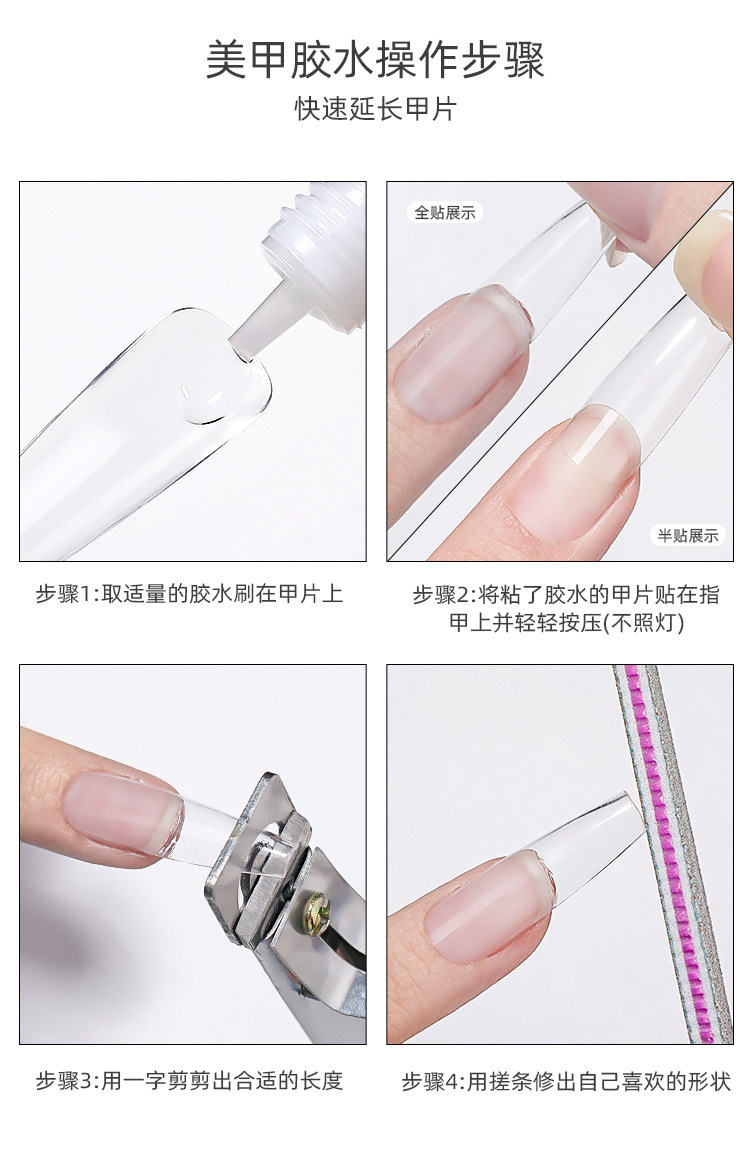 美甲胶水操作步骤
快速延长甲片

全贴展示

半贴展示

步骤1:取适量的胶水刷在甲片上

步骤2:将粘了胶水的甲片贴在指甲上并轻轻按压(不照灯)

步骤3:用一字剪剪出合适的长度

步骤4:用搓条修出自己喜欢的形状