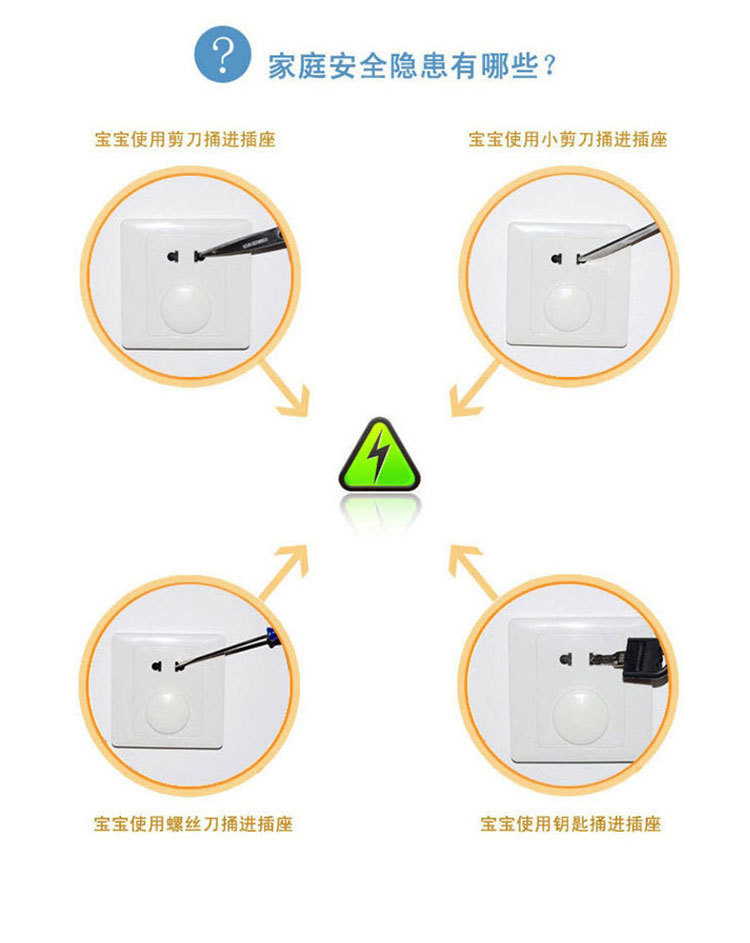 ?
家庭安全隐患有哪些？

宝宝使用剪刀捅进插座

宝宝使用小剪刀捅进插座

宝宝使用螺丝刀捅进插座

宝宝使用钥匙捅进插座