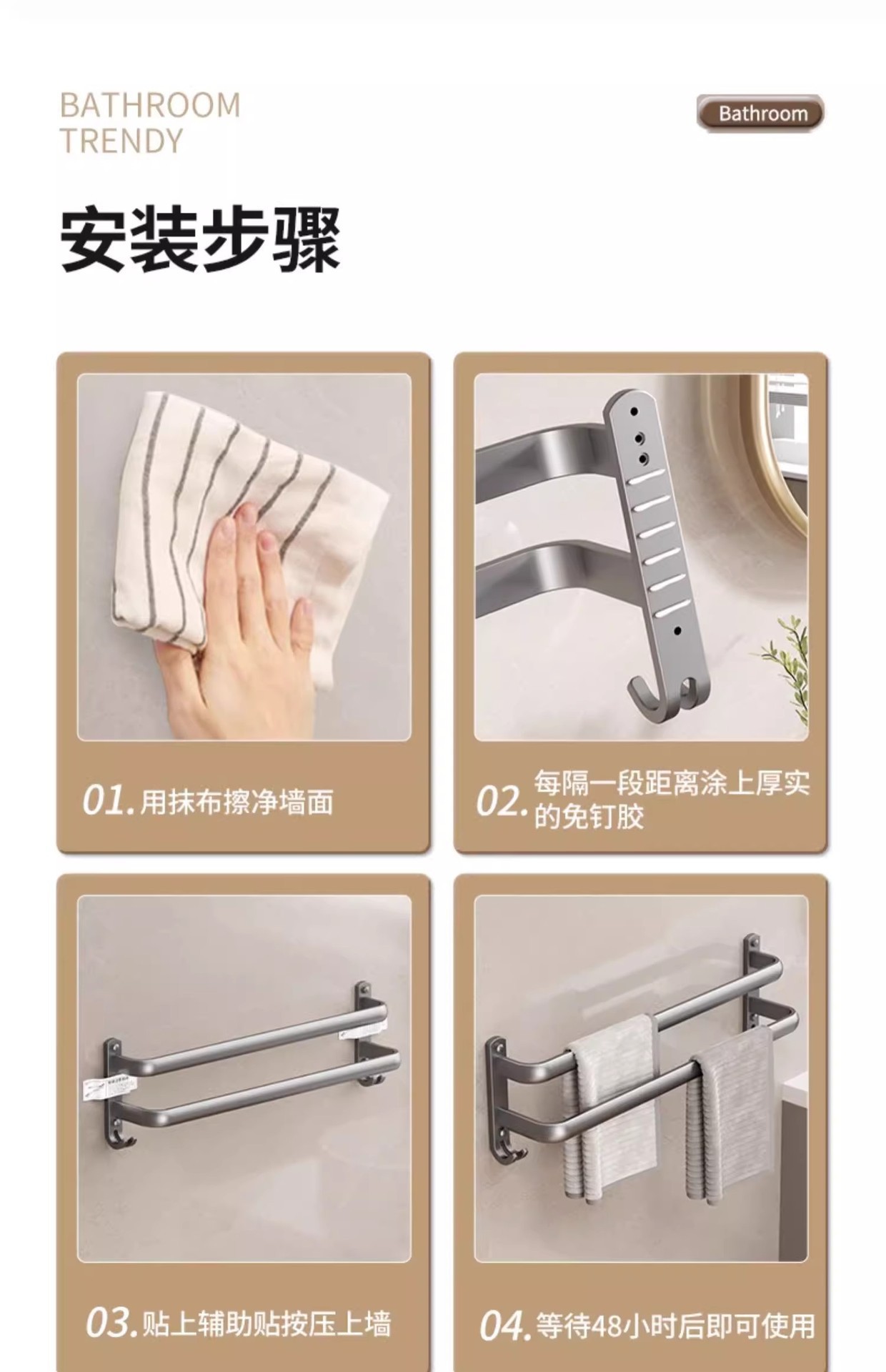 BATHROOM
TRENDY

Bathroom

安装步骤

01. 用抹布擦净墙面

02. 每隔一段距离涂上厚实的免钉胶

03. 贴上辅助贴按压上墙

04. 等待48小时后即可使用