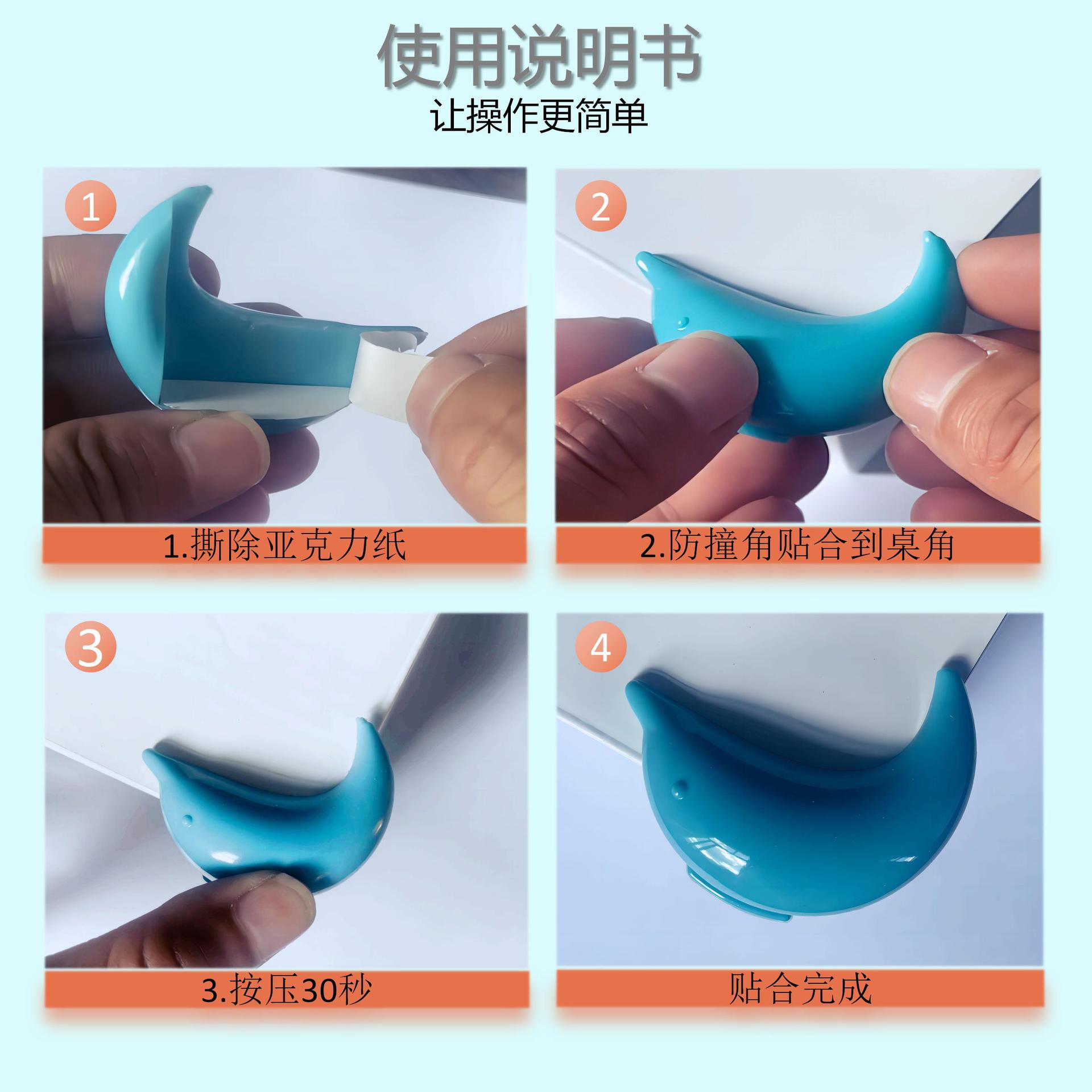 使用说明书
让操作更简单

1
1.撕除亚克力纸

2
2.防撞角贴合到桌角

3
3.按压30秒

4
贴合完成