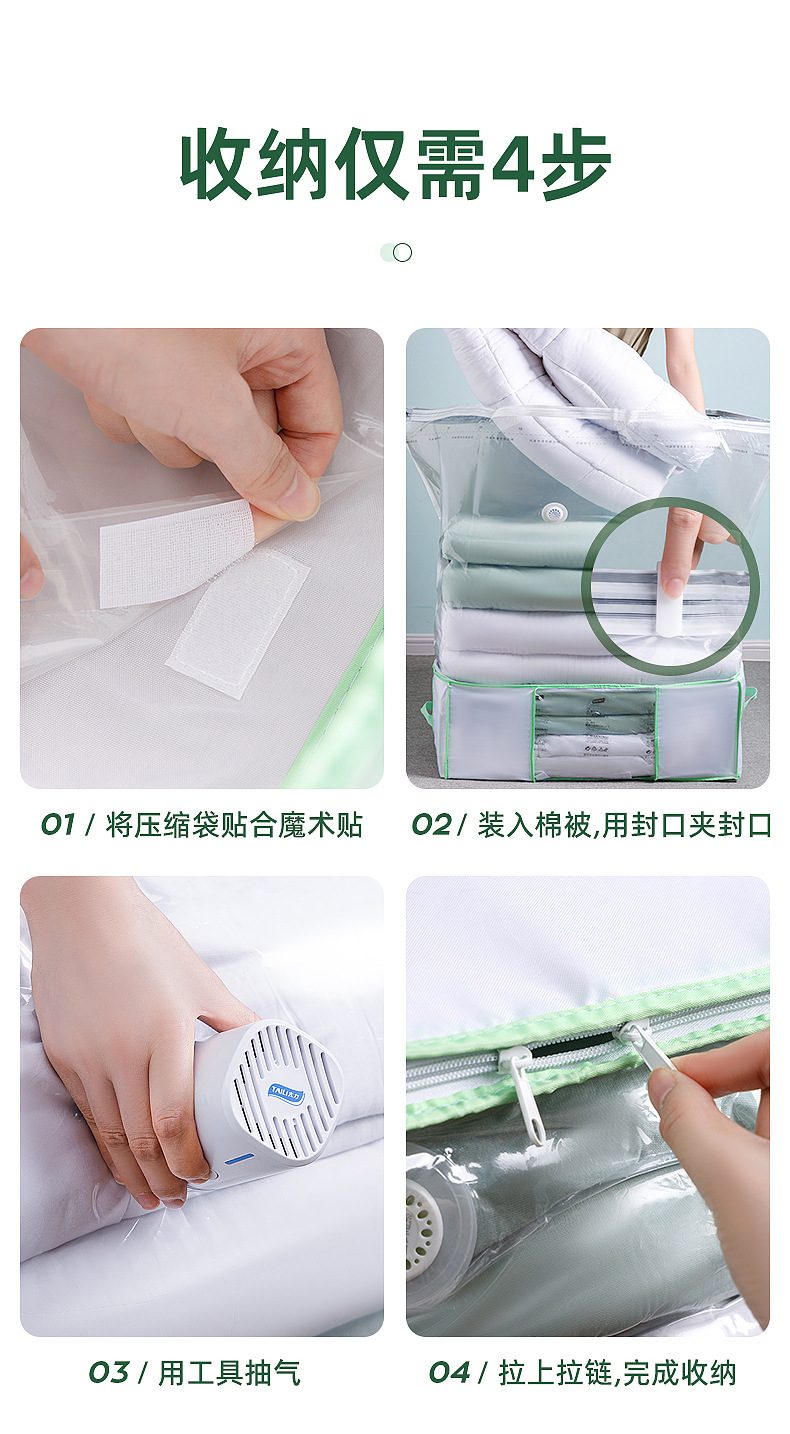 收纳仅需4步

01 / 将压缩袋贴合魔术贴

02 / 装入棉被,用封口夹封口

TAILI太力

03 / 用工具抽气

04 / 拉上拉链,完成收纳