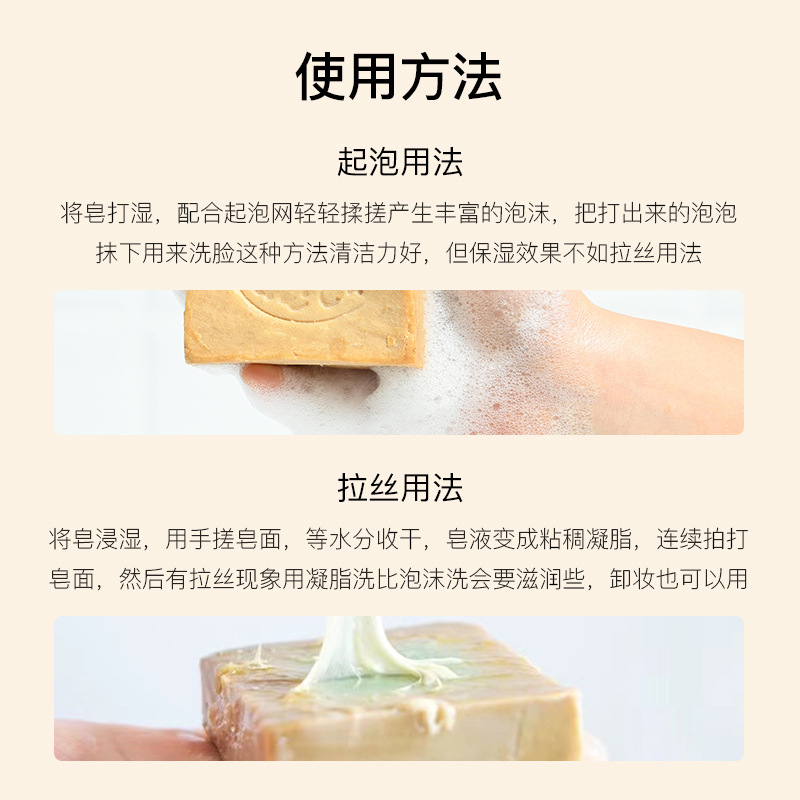 使用方法

起泡用法

将皂打湿，配合起泡网轻轻揉搓产生丰富的泡沫，把打出来的泡泡抹下用来洗脸这种方法清洁力好，但保湿效果不如拉丝用法

拉丝用法

将皂浸湿，用手搓皂面，等水分收干，皂液变成粘稠凝脂，连续拍打皂面，然后有拉丝现象用凝脂洗比泡沫洗会要滋润些，卸妆也可以用