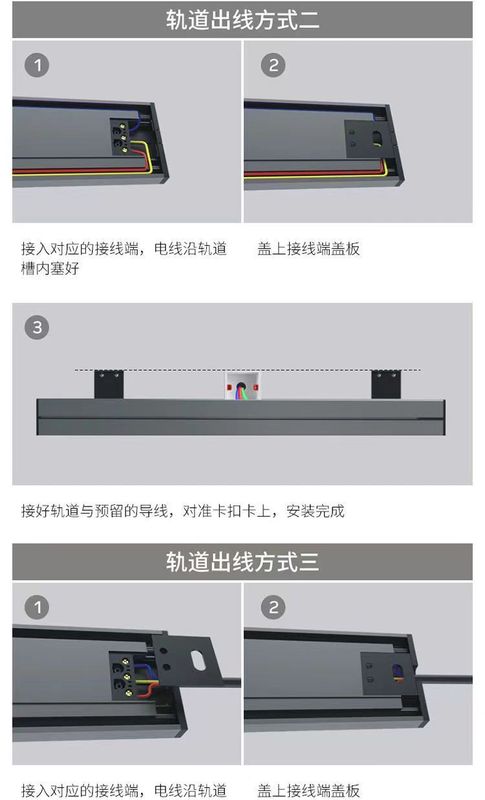 轨道出线方式二

1

2

接入对应的接线端，电线沿轨道槽内塞好

盖上接线端盖板

3

接好轨道与预留的导线，对准卡扣卡上，安装完成

轨道出线方式三

1

2

接入对应的接线端，电线沿轨道

盖上接线端盖板