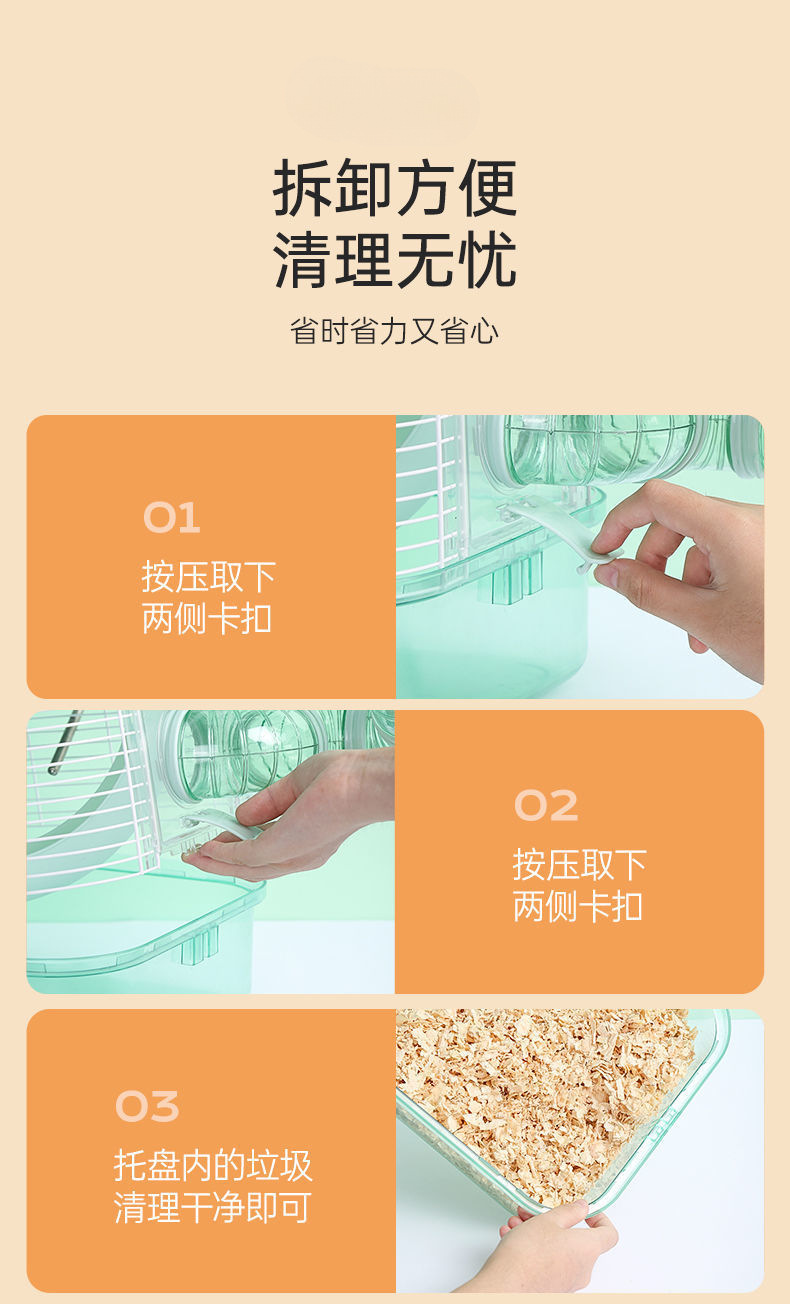 拆卸方便
清理无忧

省时省力又省心

01
按压取下
两侧卡扣

02
按压取下
两侧卡扣

03
托盘内的垃圾
清理干净即可