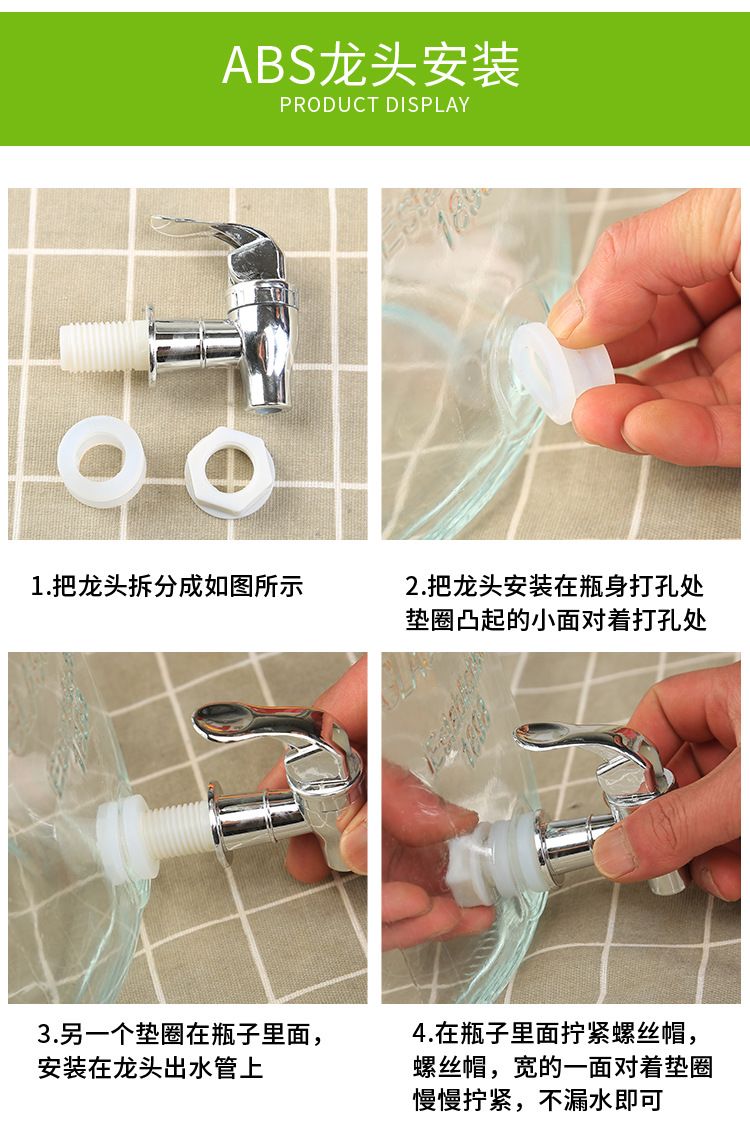 ABS龙头安装
PRODUCT DISPLAY

1.把龙头拆分成如图所示

2.把龙头安装在瓶身打孔处
垫圈凸起的小面对着打孔处

3.另一个垫圈在瓶子里面，
安装在龙头出水管上

4.在瓶子里面拧紧螺丝帽，
螺丝帽，宽的一面对着垫圈
慢慢拧紧，不漏水即可