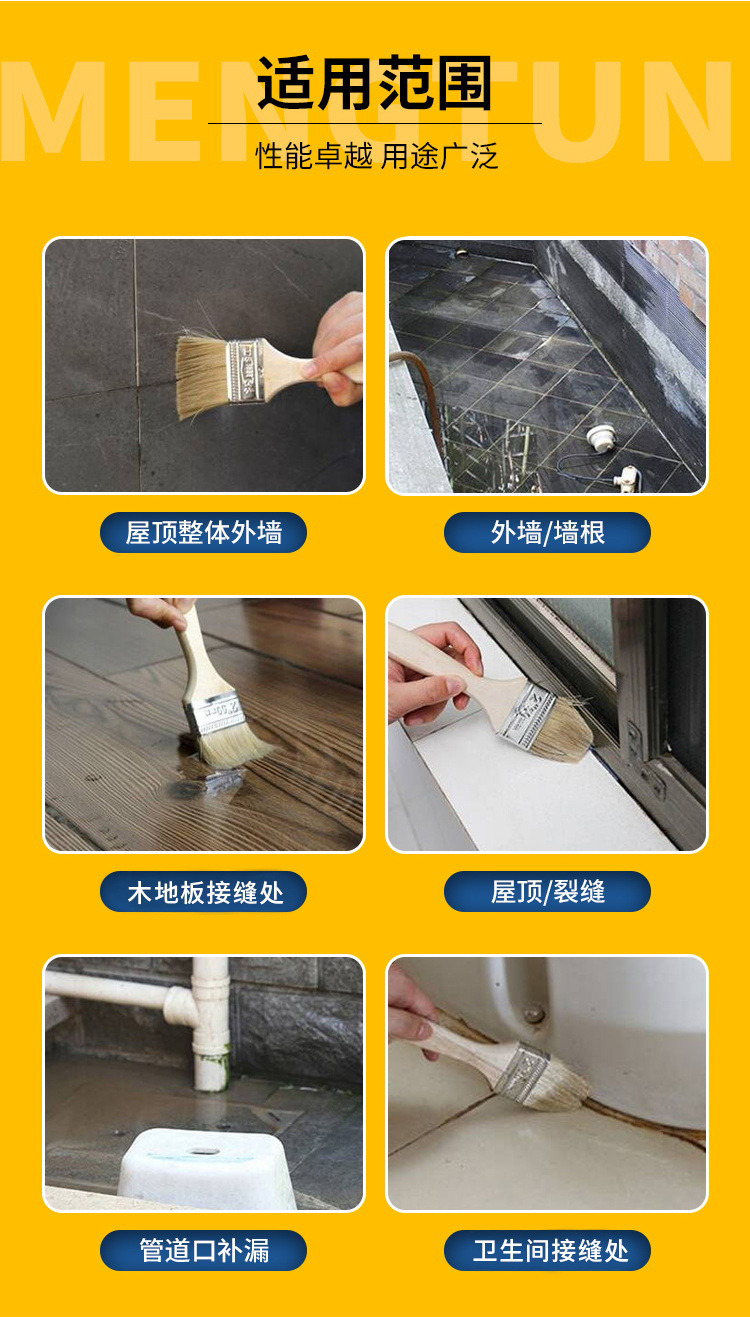 MENGTUN
适用范围
性能卓越 用途广泛

屋顶整体外墙

外墙/墙根

木地板接缝处

屋顶/裂缝

管道口补漏

卫生间接缝处