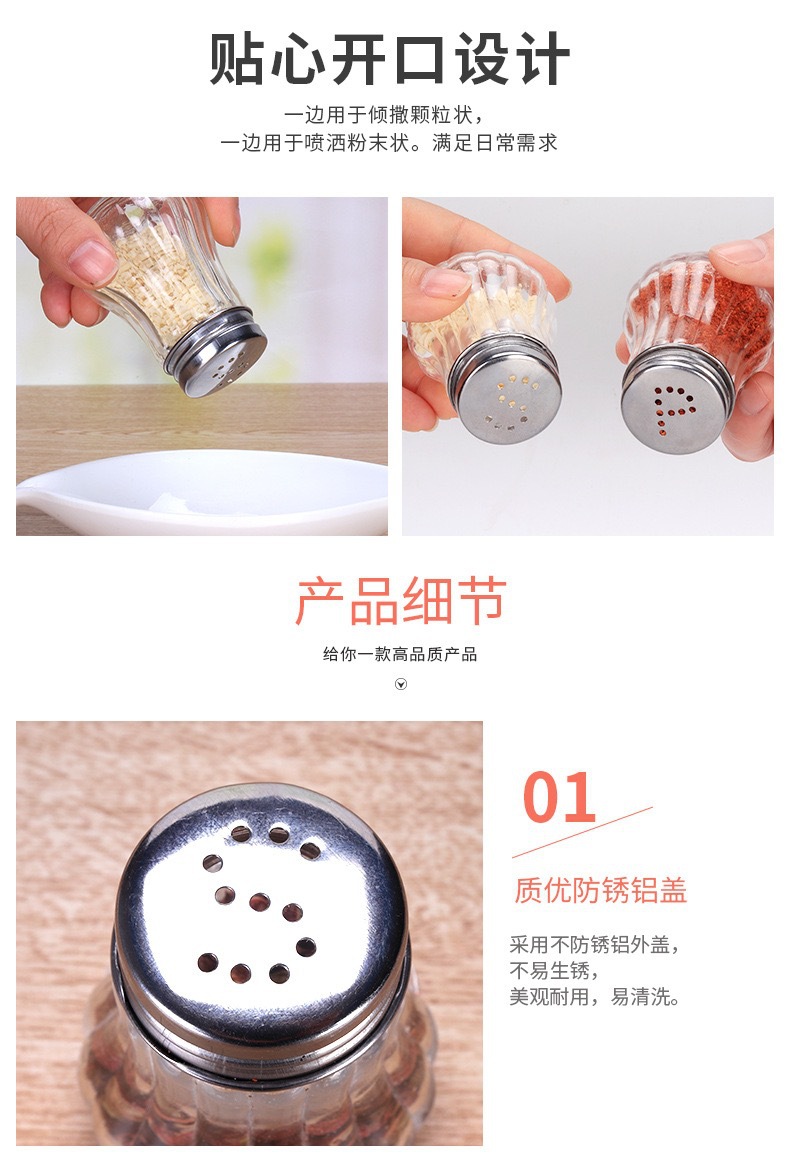 贴心开口设计

一边用于倾撒颗粒状，
一边用于喷洒粉末状。满足日常需求

产品细节

给你一款高品质产品

01

质优防锈铝盖

采用不防锈铝外盖，
不易生锈，
美观耐用，易清洗。