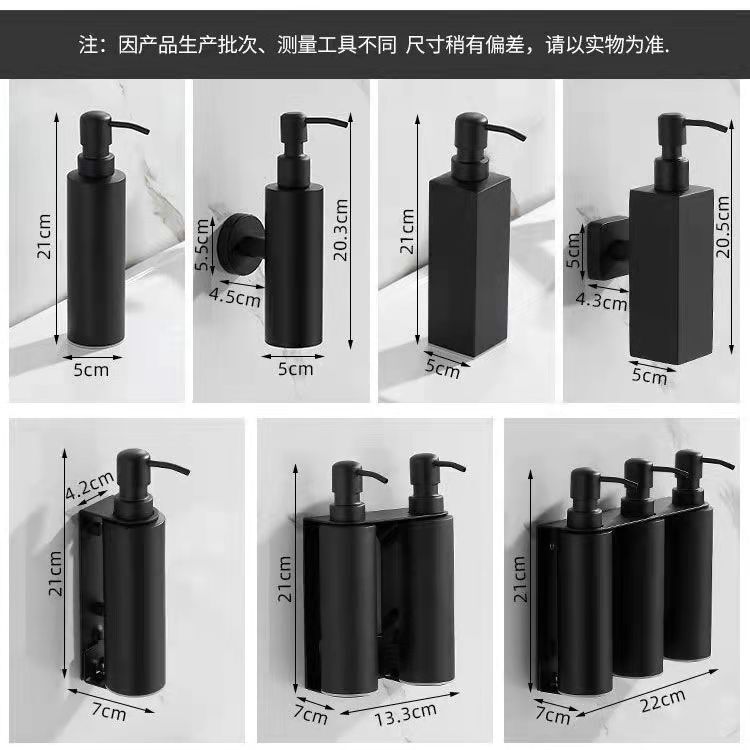 注：因产品生产批次、测量工具不同 尺寸稍有偏差，请以实物为准.

21cm
5cm

5.5cm
4.5cm
20.3cm
5cm

21cm
5cm

5cm
4.3cm
20.5cm
5cm

4.2cm
21cm
7cm

21cm
7cm
13.3cm

21cm
7cm
22cm