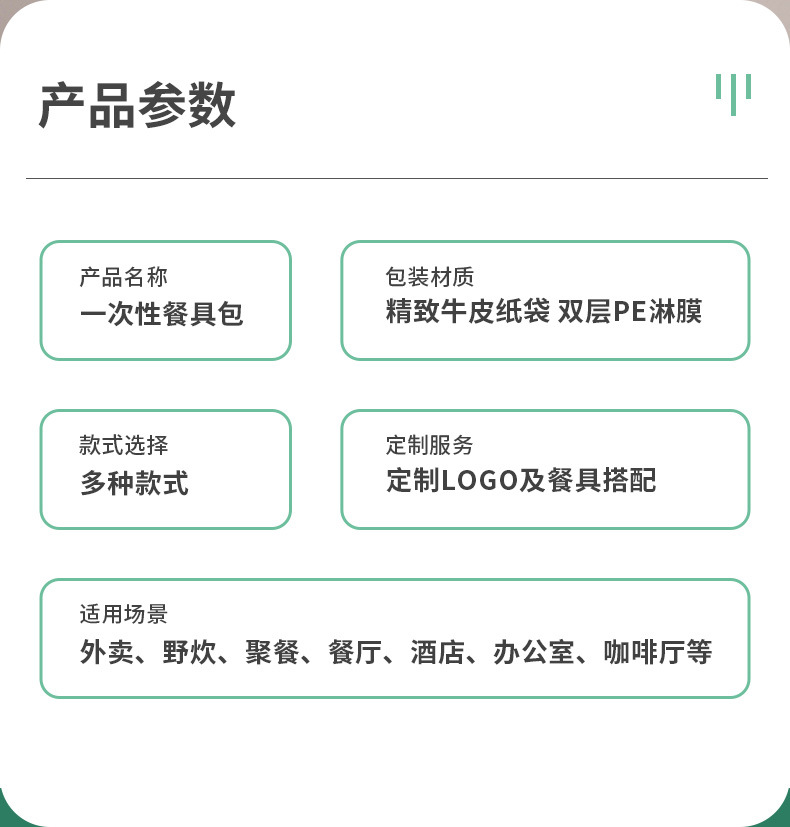 产品参数

产品名称
一次性餐具包

包装材质
精致牛皮纸袋 双层PE淋膜

款式选择
多种款式

定制服务
定制LOGO及餐具搭配

适用场景
外卖、野炊、聚餐、餐厅、酒店、办公室、咖啡厅等