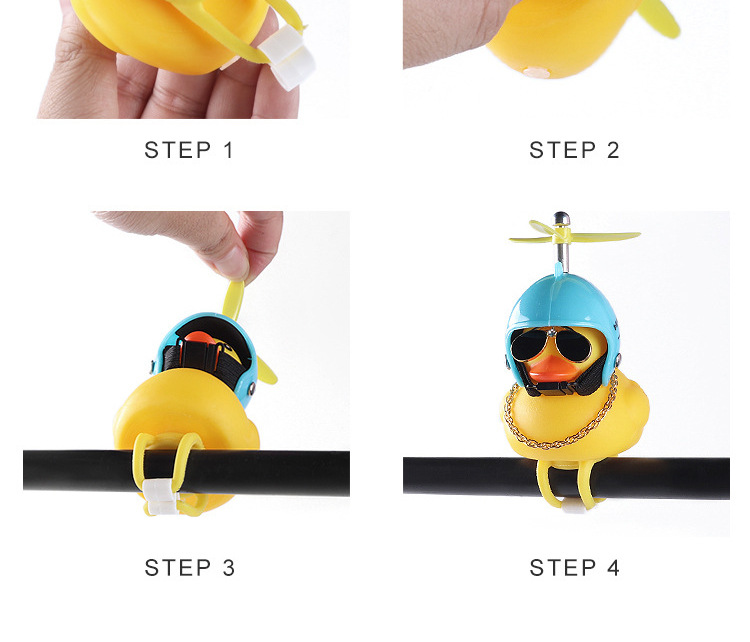 STEP 1

STEP 2

STEP 3

STEP 4