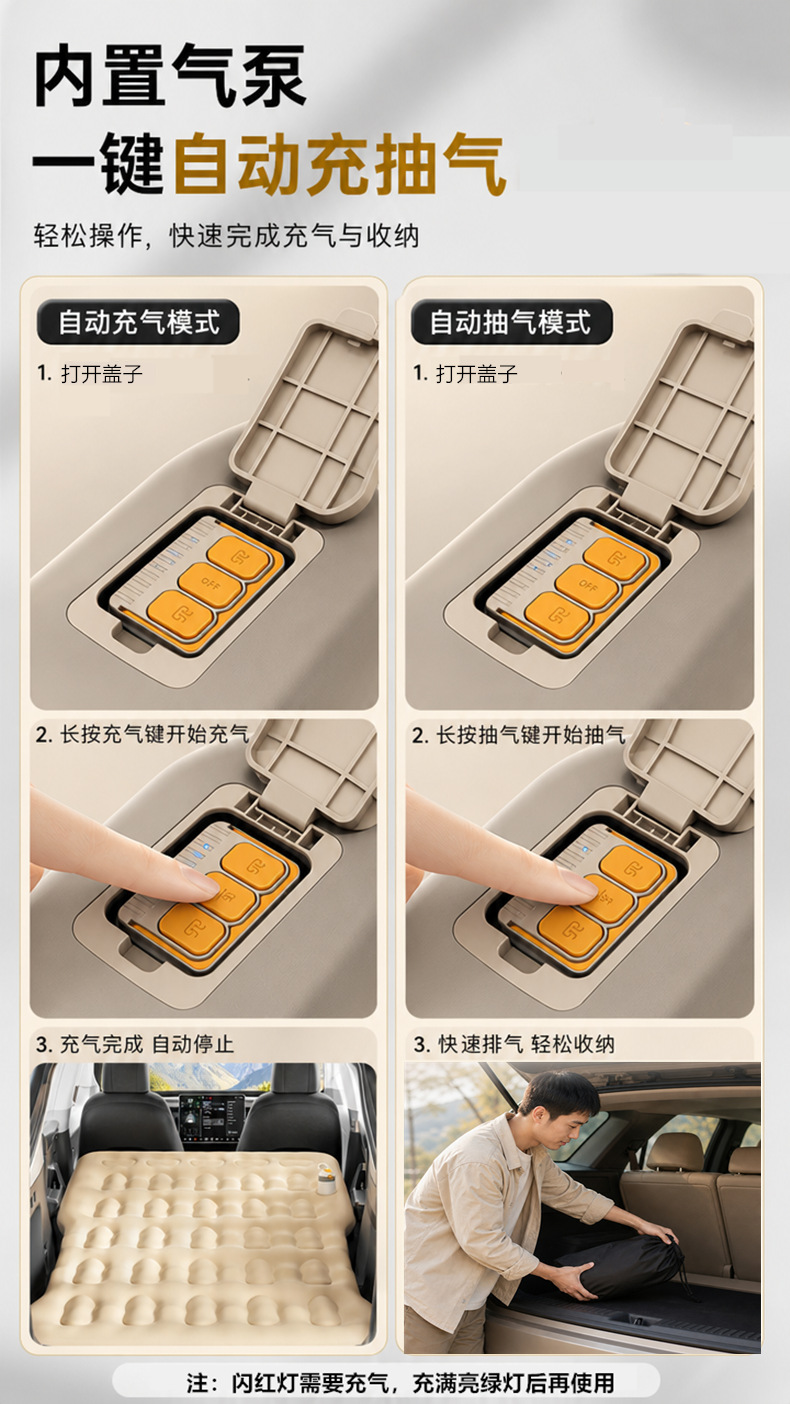 内置气泵
一键自动充抽气

轻松操作，快速完成充气与收纳

自动充气模式

1. 打开盖子

OFF

2. 长按充气键开始充气

3. 充气完成 自动停止

自动抽气模式

1. 打开盖子

OFF

2. 长按抽气键开始抽气

3. 快速排气 轻松收纳

注：闪红灯需要充气，充满亮绿灯后再使用