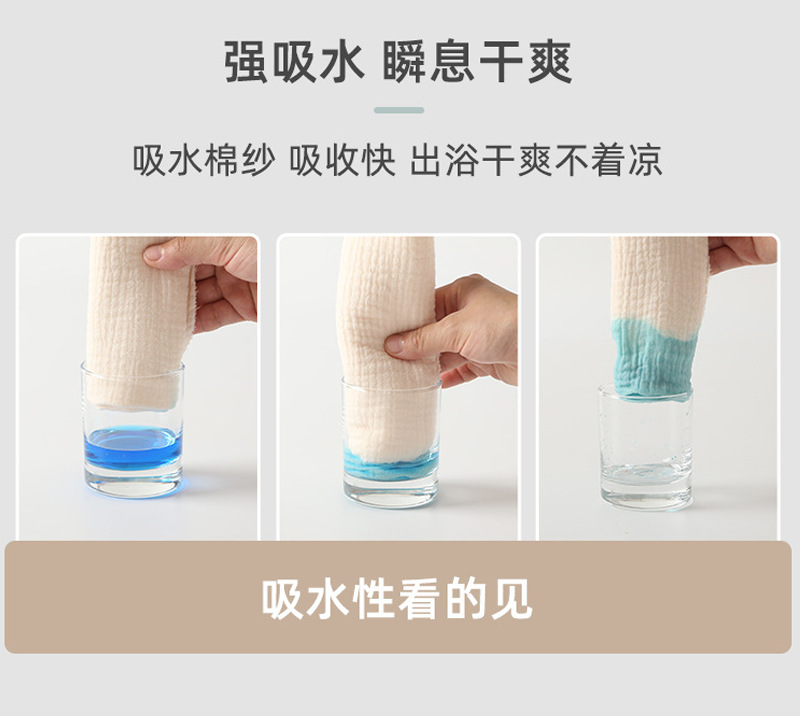 强吸水 瞬息干爽

吸水棉纱 吸收快 出浴干爽不着凉

吸水性看的见