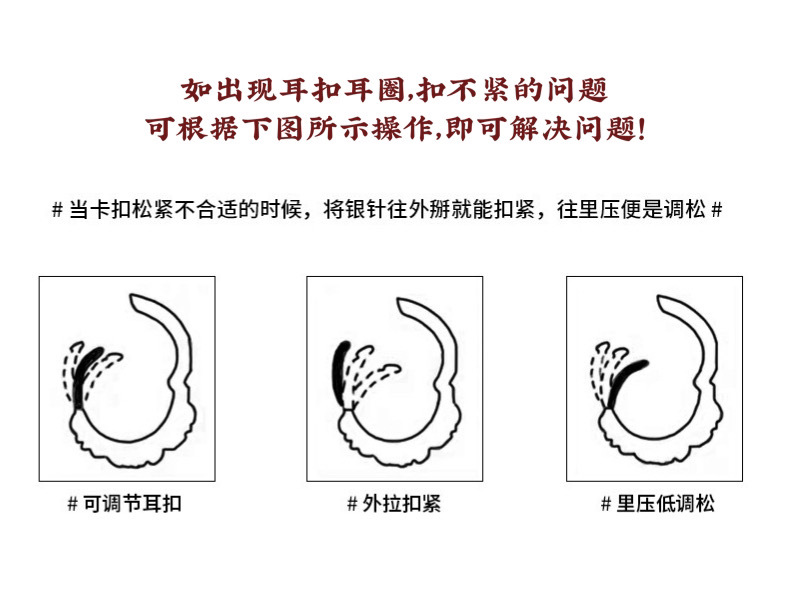 如出现耳扣耳圈,扣不紧的问题
可根据下图所示操作,即可解决问题!

# 当卡扣松紧不合适的时候，将银针往外掰就能扣紧，往里压便是调松 #

# 可调节耳扣

# 外拉扣紧

# 里压低调松