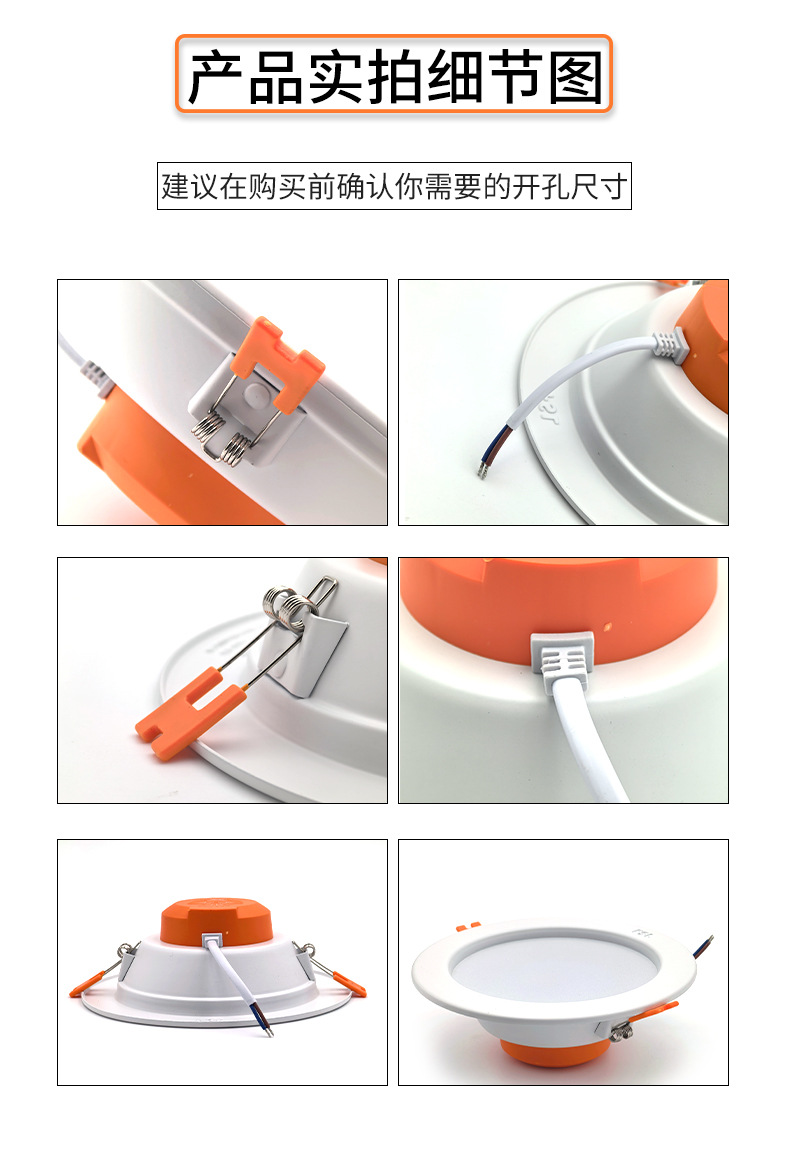 产品实拍细节图

建议在购买前确认你需要的开孔尺寸