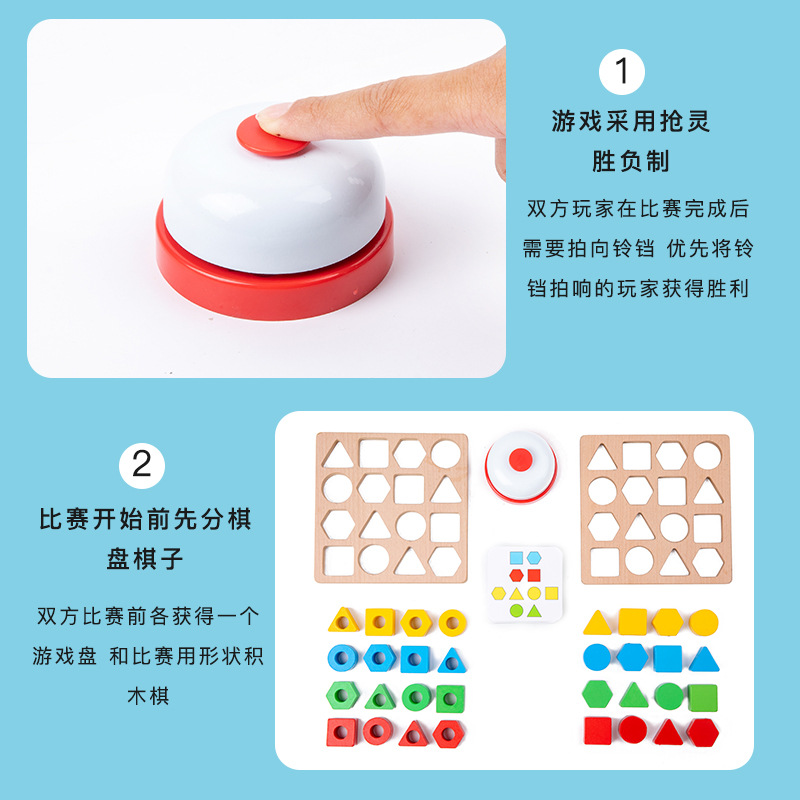 1

游戏采用抢灵胜负制

双方玩家在比赛完成后需要拍向铃铛 优先将铃铛拍响的玩家获得胜利

2

比赛开始前先分棋盘棋子

双方比赛前各获得一个游戏盘 和比赛用形状积木棋