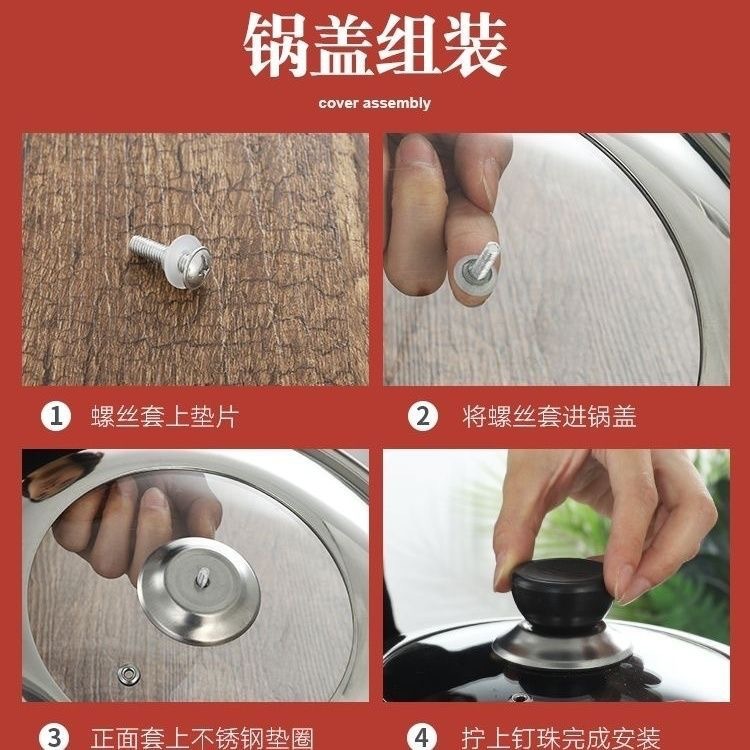 锅盖组装

cover assembly

1 螺丝套上垫片

2 将螺丝套进锅盖

3 正面套上不锈钢垫圈

4 拧上钉珠完成安装