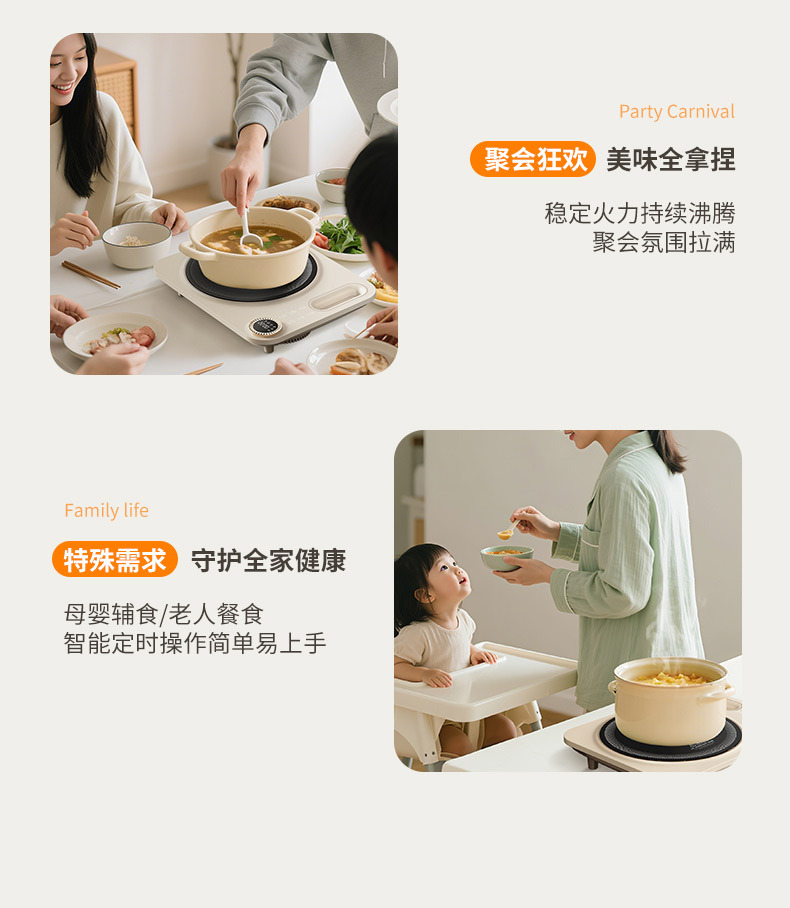 Party Carnival

聚会狂欢 美味全拿捏

稳定火力持续沸腾
聚会氛围拉满

Family life

特殊需求 守护全家健康

母婴辅食/老人餐食
智能定时操作简单易上手