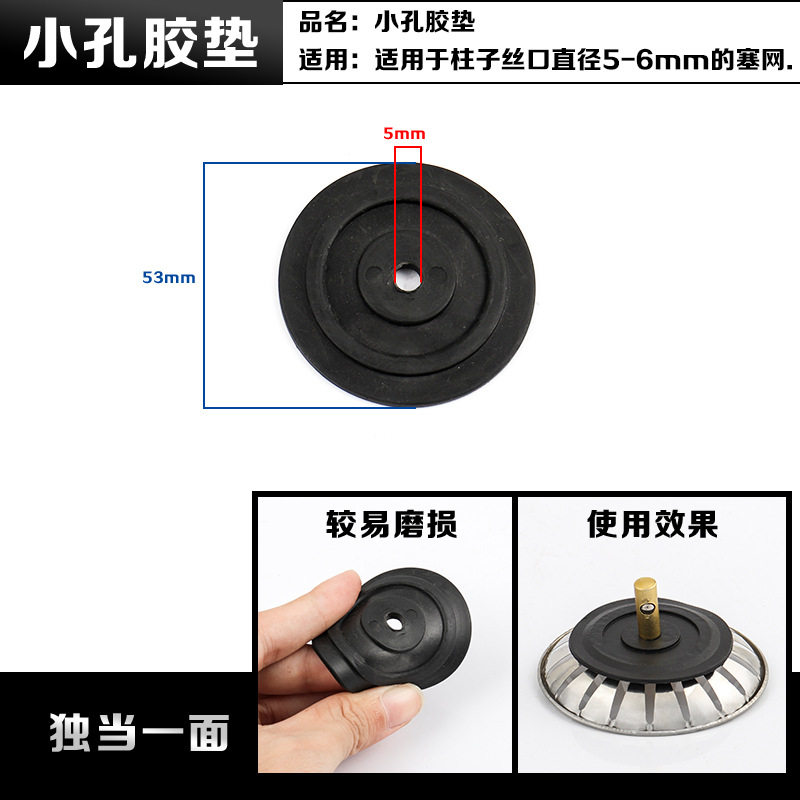 小孔胶垫

品名：小孔胶垫
适用：适用于柱子丝口直径5-6mm的塞网.

5mm

53mm

较易磨损

使用效果

独当一面